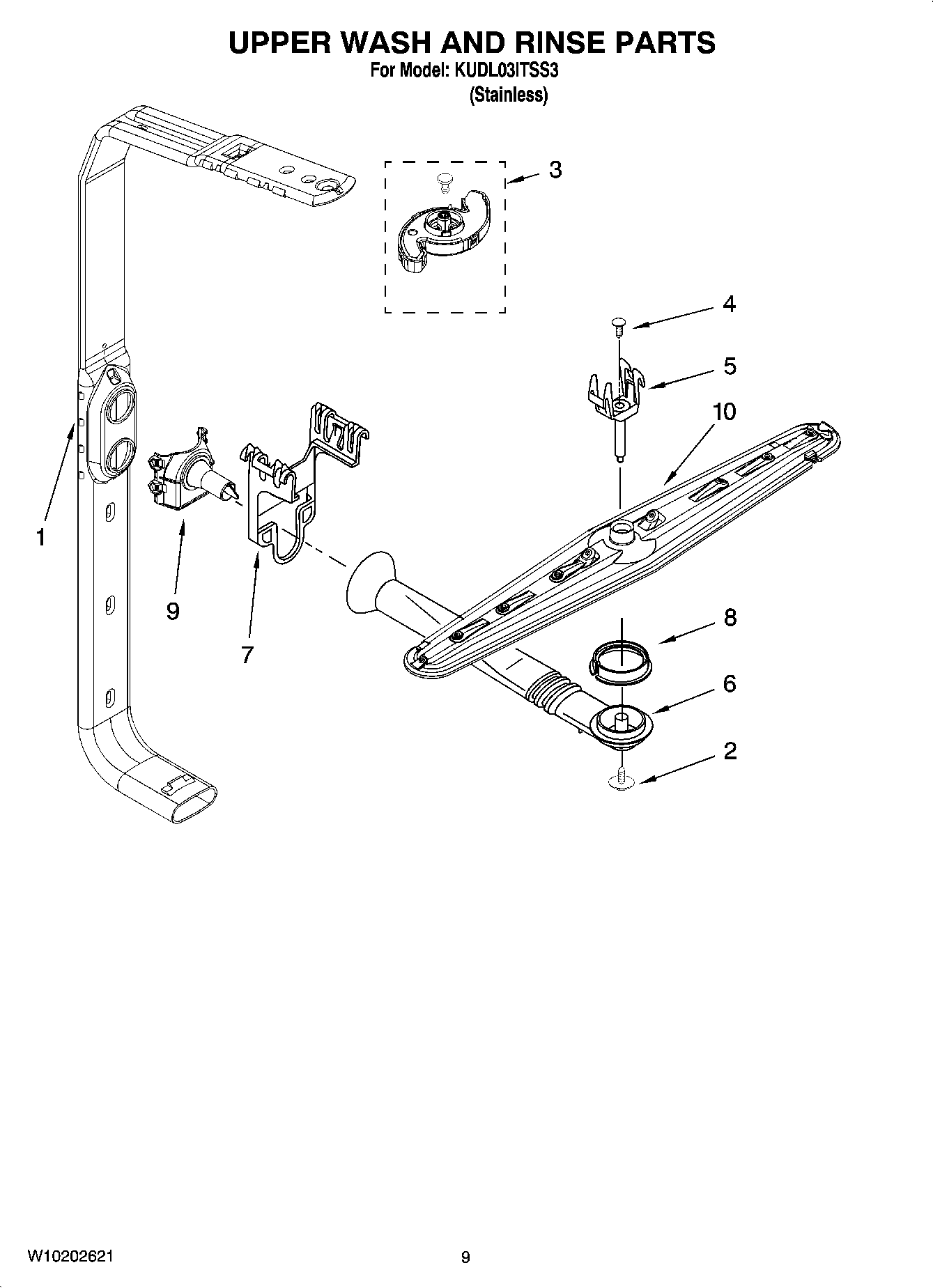 UPPER WASH AND RINSE PARTS
For Model: KUDL03ITSS3
(Stainless)

3
4
5
10
1
9
7
8
6
2

W10202621
9