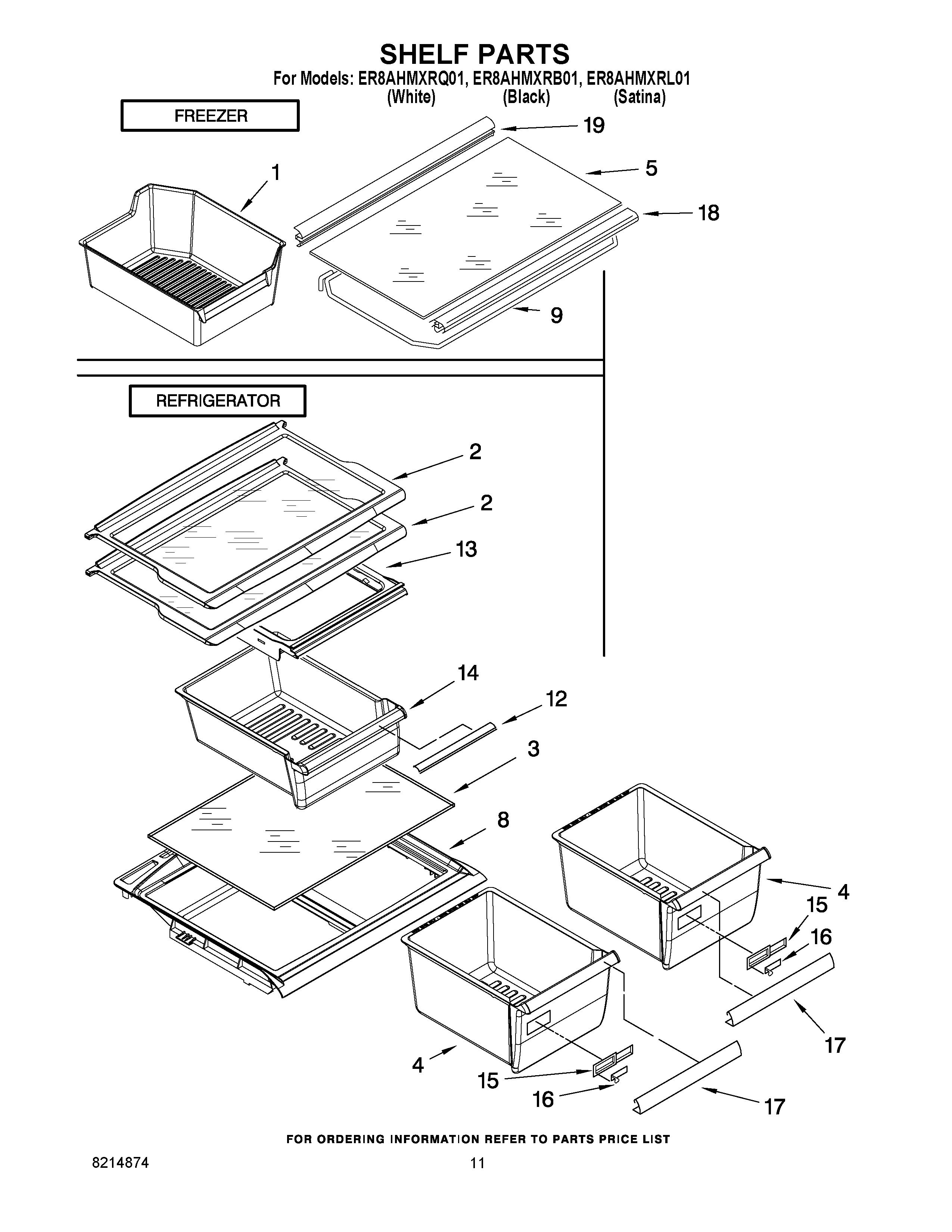 SHELF PARTS

For Models: ER8AHMXRQ01, ER8AHMXRB01, ER8AHMXRL01
(White) (Black) (Satina)

FREEZER

19

5

1

18

9

REFRIGERATOR

2

2

13

14

12

3

8

4

15

16

17

4

15

16

17

FOR ORDERING INFORMATION REFER TO PARTS PRICE LIST

8214874

11