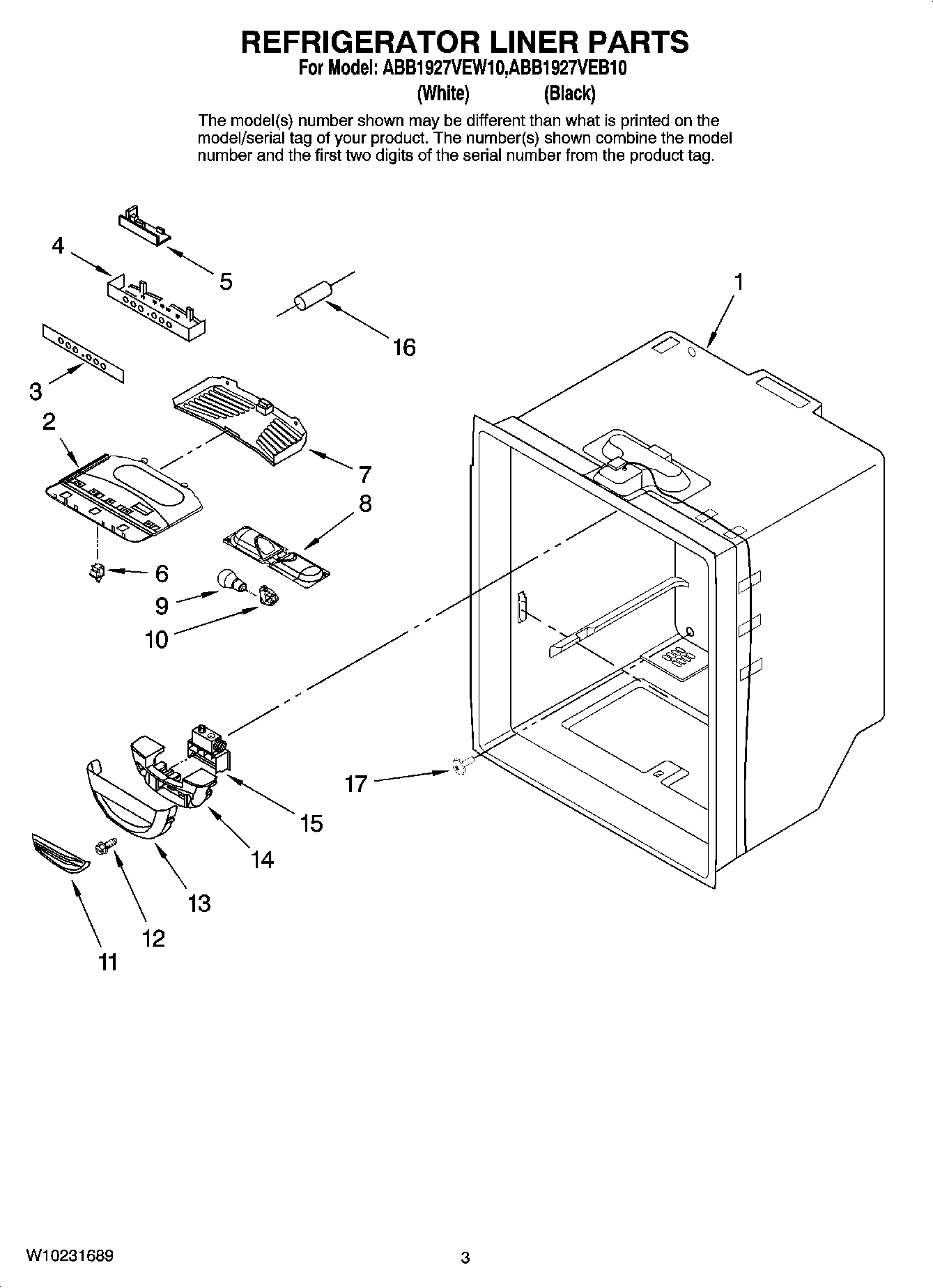 REFRIGERATOR LINER PARTS
For Model: ABB1927VEW10,ABB1927VEB10
(White) (Black)

The model(s) number shown may be different than what is printed on the model/serial tag of your product. The number(s) shown combine the model number and the first two digits of the serial number from the product tag.

4
5
1
16
3
2
7
8
6
9
10
17
15
14
13
12
11

W10231689

3