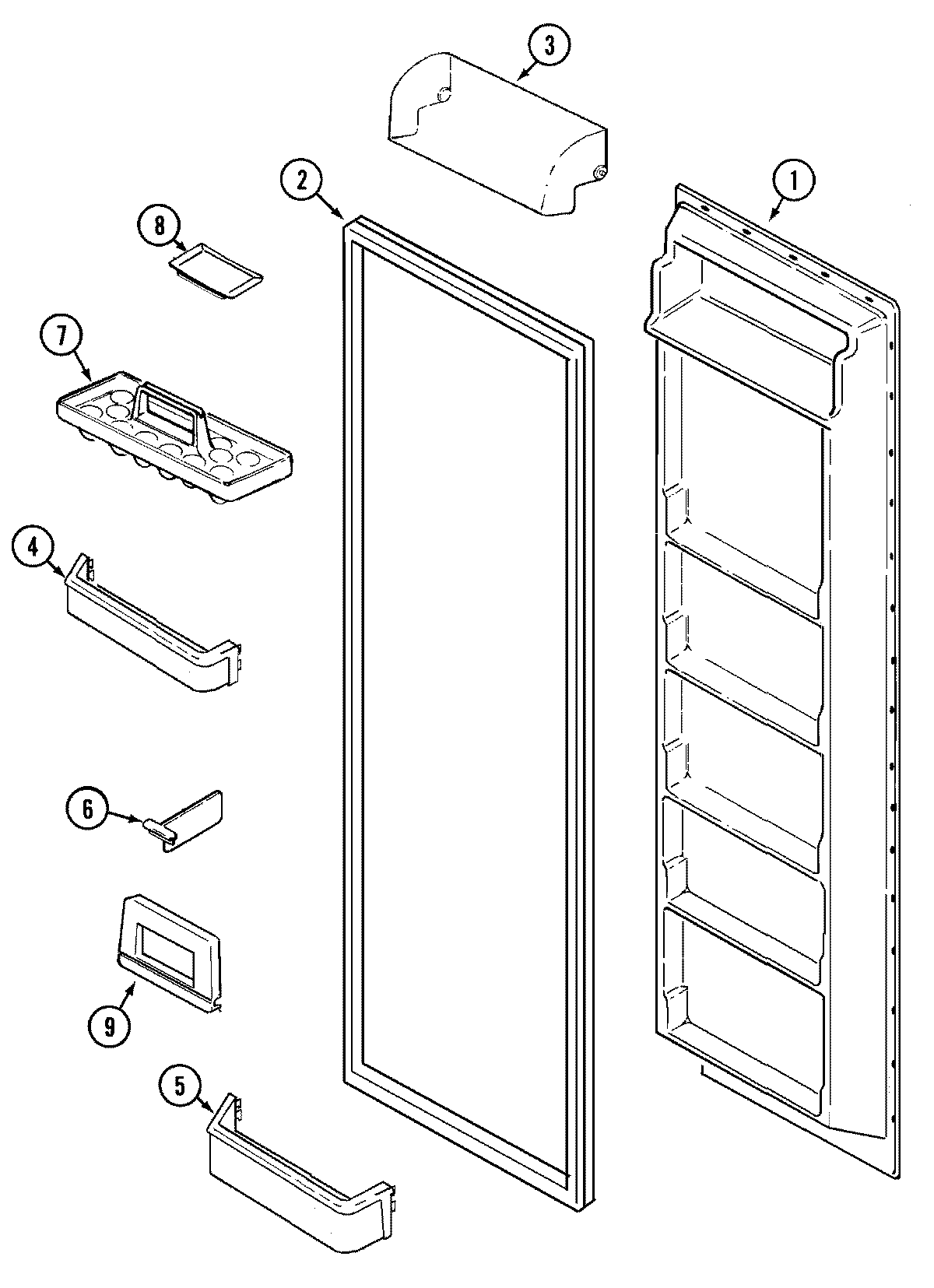 3
2
1
8
7
4
6
9
5