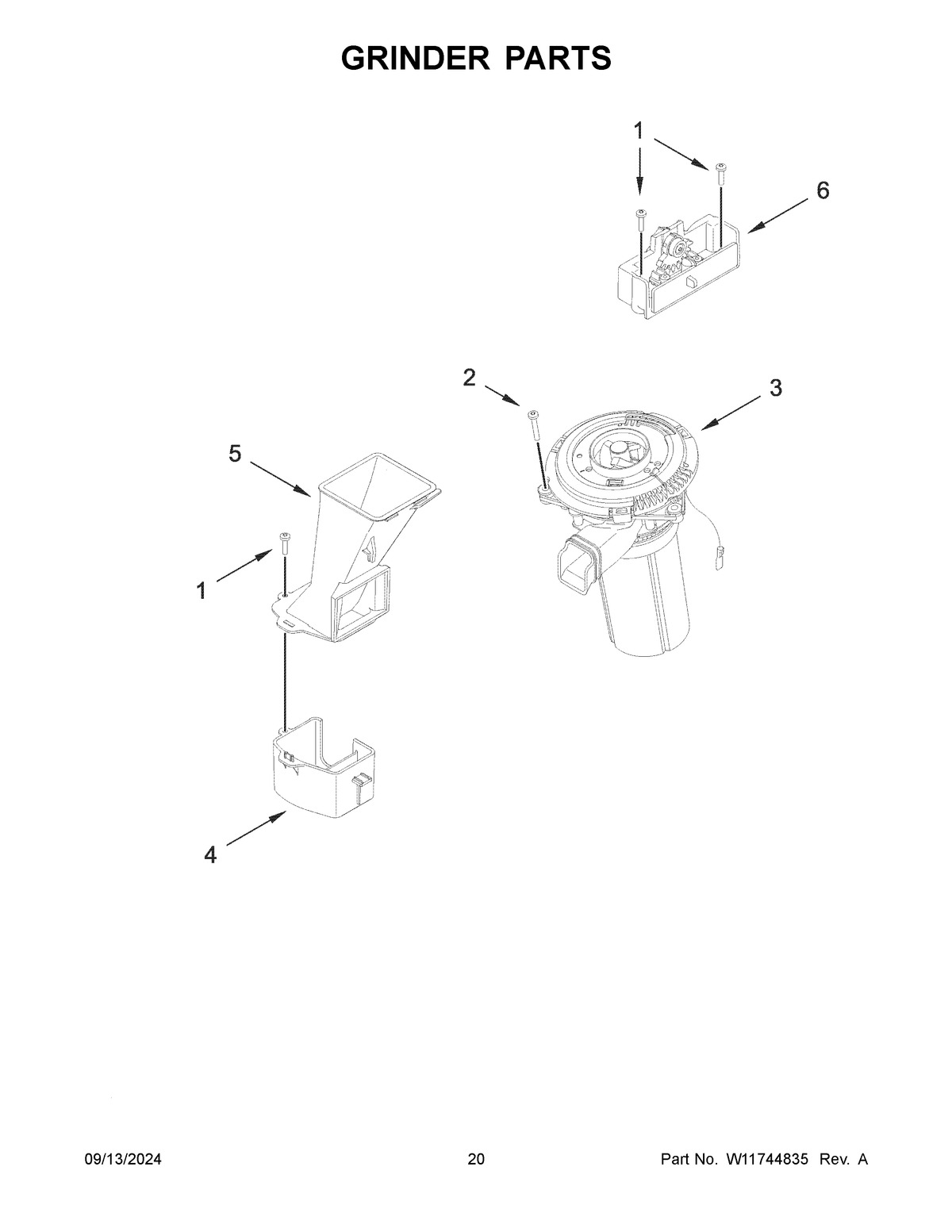 GRINDER PARTS

1

6

2

3

5

1

4

09/13/2024

20

Part No. W11744835 Rev. A