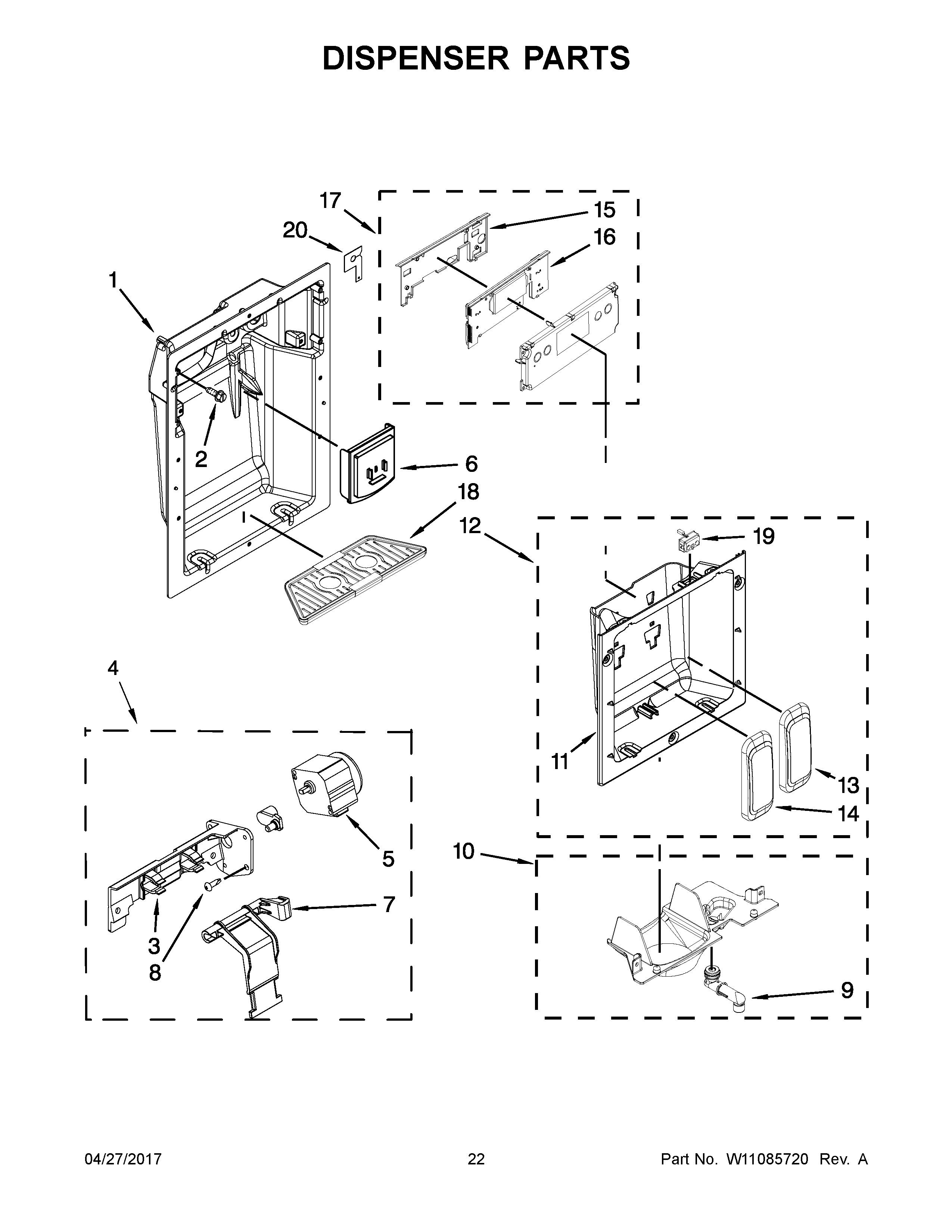 DISPENSER PARTS

17

15

20

16

1

2

6

18

12

19

4

11

13

14

5

10

7

3

8

9

04/27/2017

22

Part No. W11085720 Rev. A