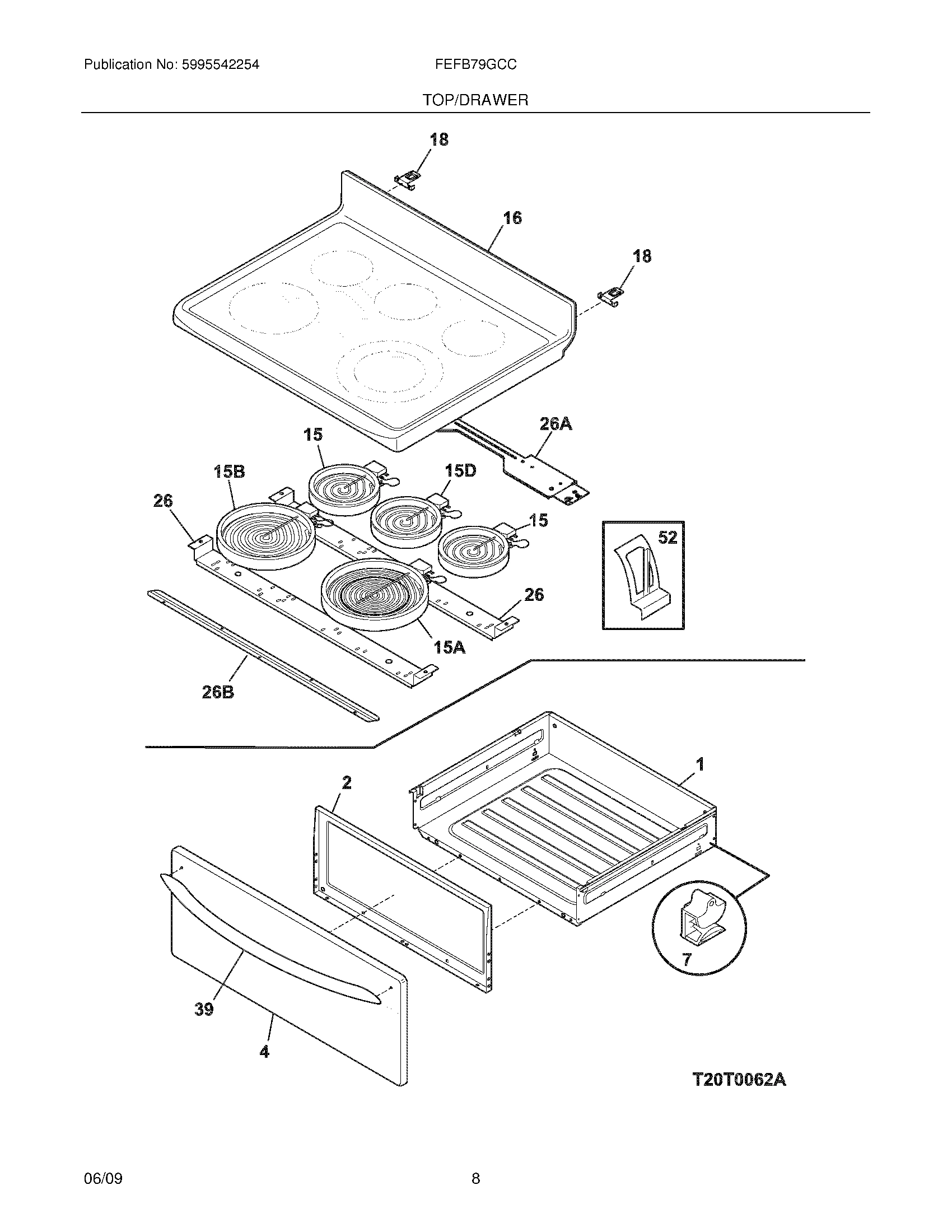 Publication No: 5995542254

FEFB79GCC

TOP/DRAWER

18

16

18

26A

15

15B

15D

26

15

52

26

15A

26B

1

2

7

39

4

T20T0062A

06/09

8