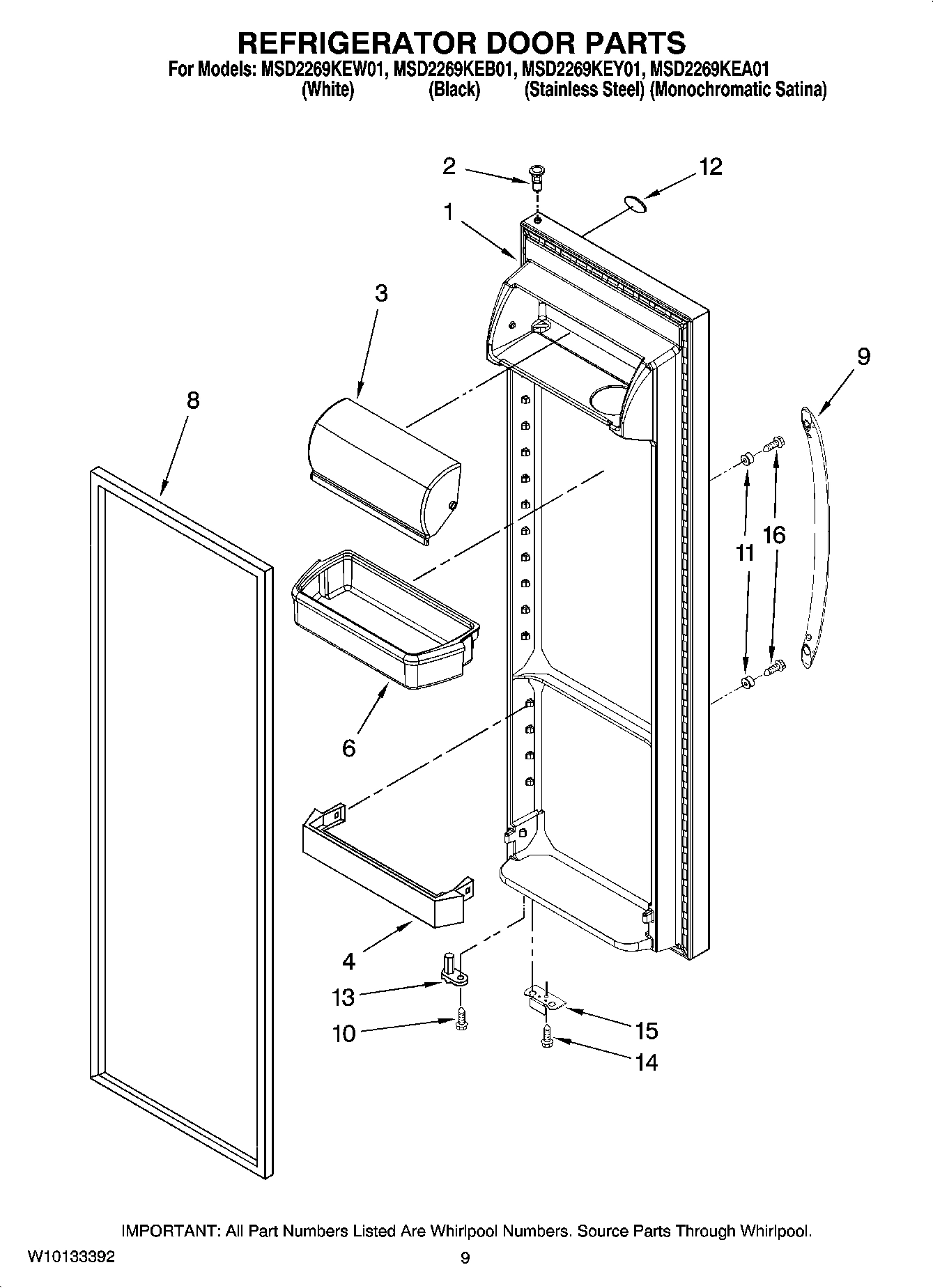 REFRIGERATOR DOOR PARTS
For Models: MSD2269KEW01, MSD2269KEB01, MSD2269KEY01, MSD2269KEA01
(White) (Black) (Stainless Steel) (Monochromatic Satina)

2
12
1
3
9
8
11
16
6
4
13
10
15
14

IMPORTANT: All Part Numbers Listed Are Whirlpool Numbers. Source Parts Through Whirlpool.
W10133392
9