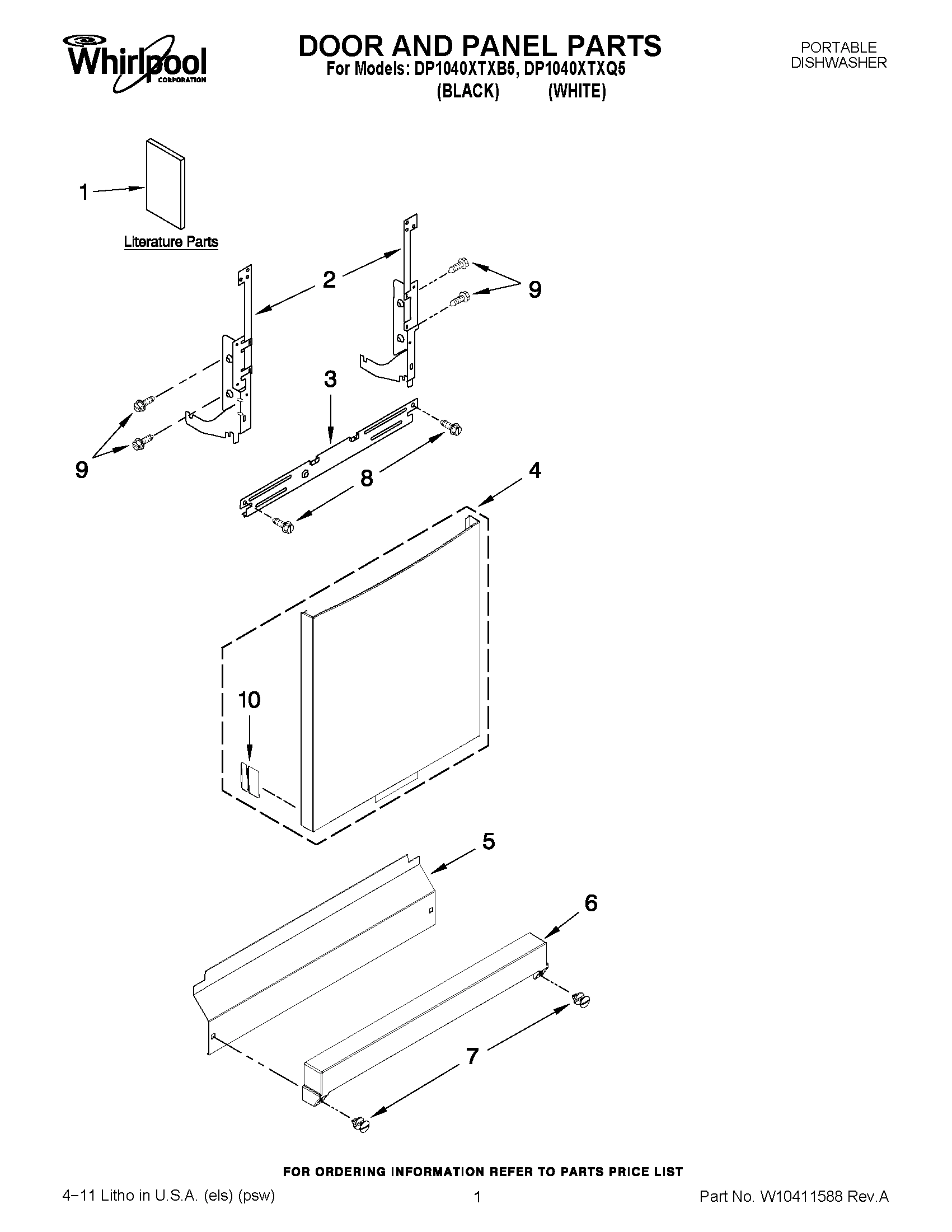 Whirlpool CORPORATION

DOOR AND PANEL PARTS
For Models: DP1040XTXB5, DP1040XTXQ5
(BLACK) (WHITE)

PORTABLE
DISHWASHER

1

Literature Parts

2

9

3

9

8

4

10

5

6

7

FOR ORDERING INFORMATION REFER TO PARTS PRICE LIST

4–11 Litho in U.S.A. (els) (psw)

1

Part No. W10411588 Rev.A