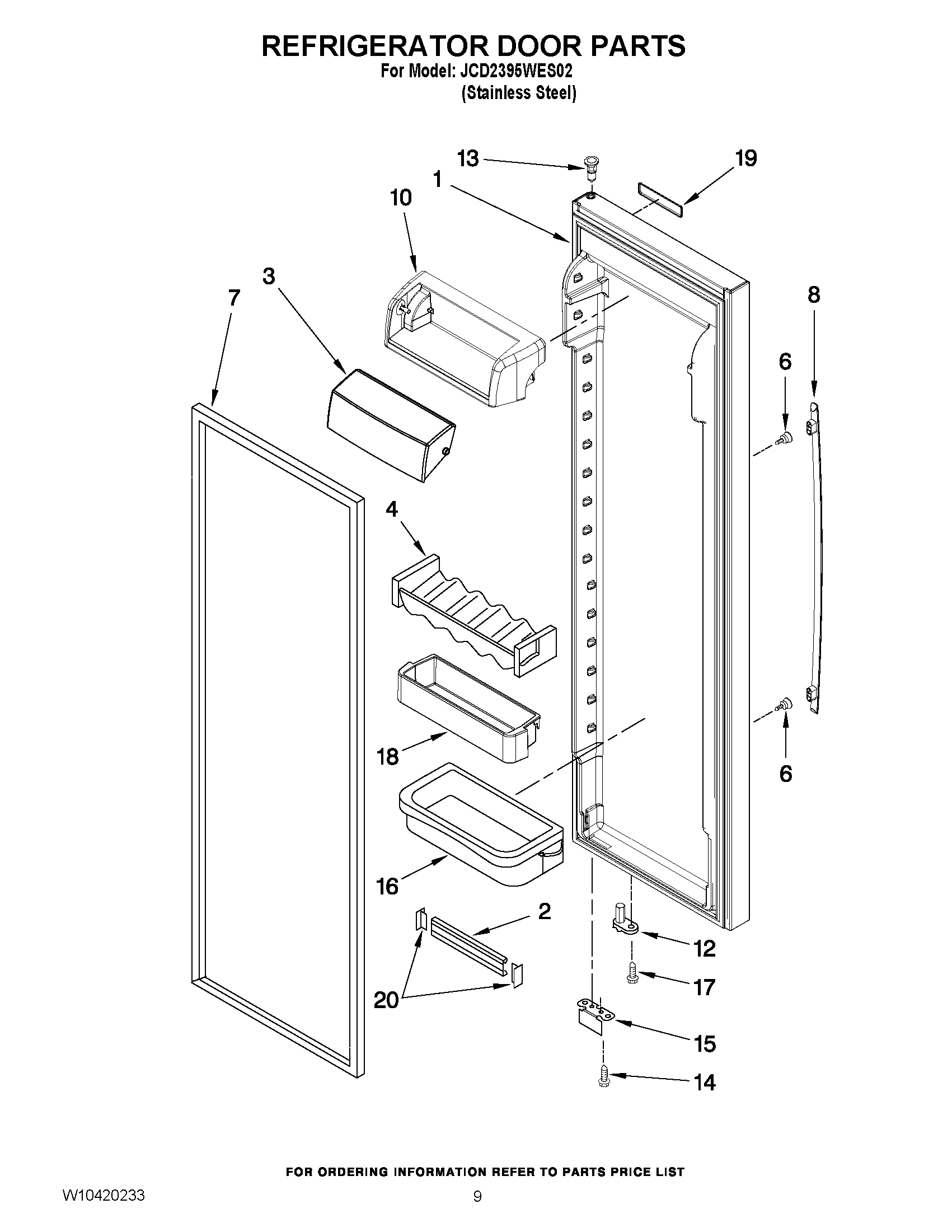 REFRIGERATOR DOOR PARTS
For Model: JCD2395WES02
(Stainless Steel)

13
19
1
10
3
7
8
6
4
18
6
16
2
12
17
20
15
14

FOR ORDERING INFORMATION REFER TO PARTS PRICE LIST

W10420233

9