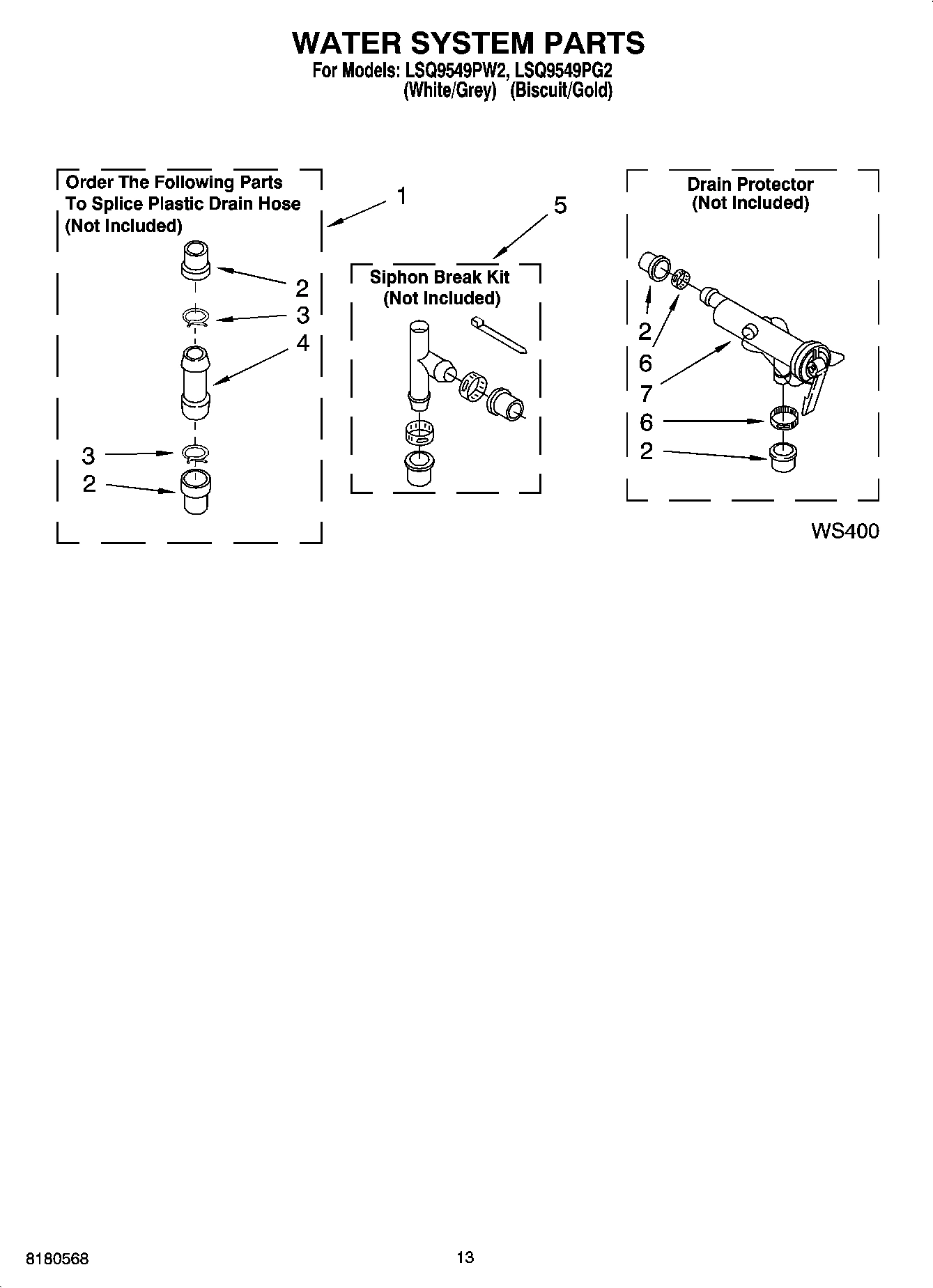 WATER SYSTEM PARTS
For Models: LSQ9549PW2, LSQ9549PG2
(White/Grey) (Biscuit/Gold)

Order The Following Parts To Splice Plastic Drain Hose (Not Included)

1

2
3
4
3
2

5

Siphon Break Kit (Not Included)

Drain Protector (Not Included)

2
6
7
6
2

WS400

8180568

13