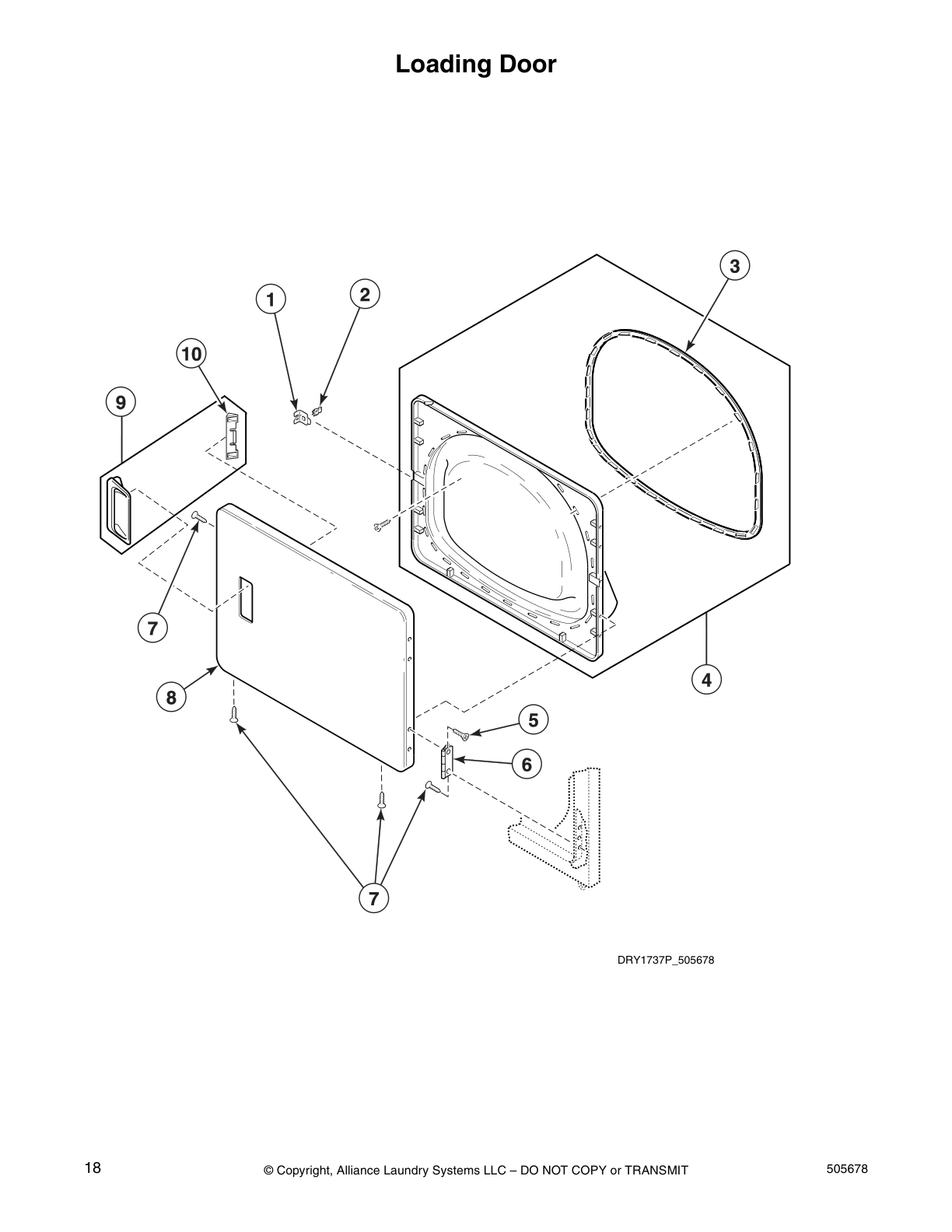 Loading Door

3
1
2
10
9
7
8
4
5
6
7

DRY1737P_505678

18

© Copyright, Alliance Laundry Systems LLC – DO NOT COPY or TRANSMIT

505678