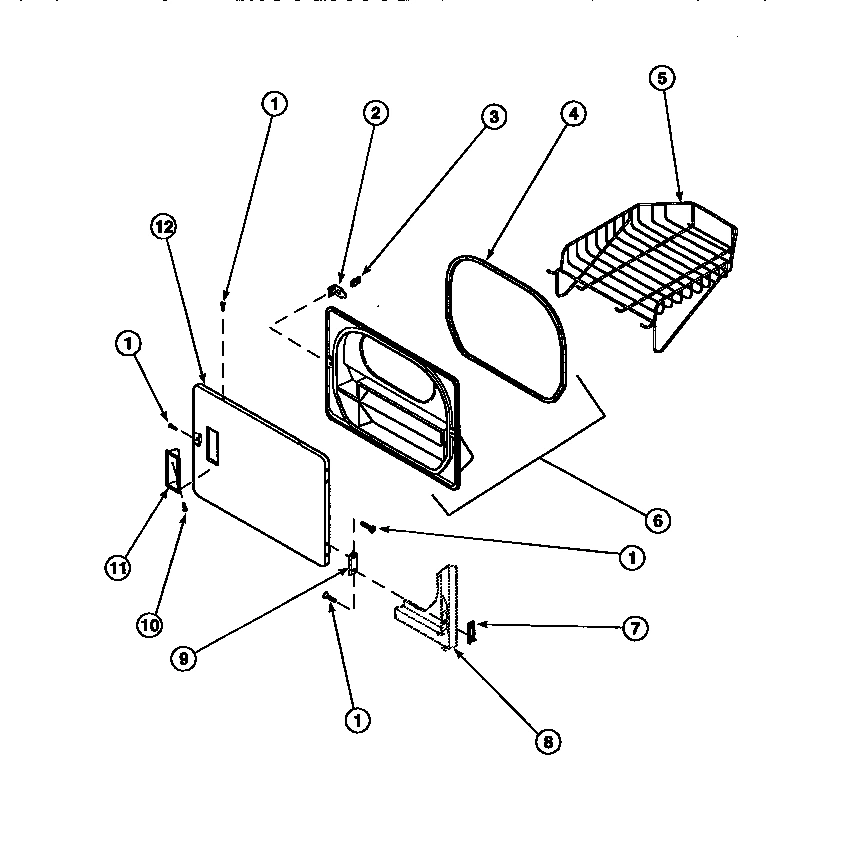 1
2
3
4
5
12
1
6
1
11
10
9
7
1
8