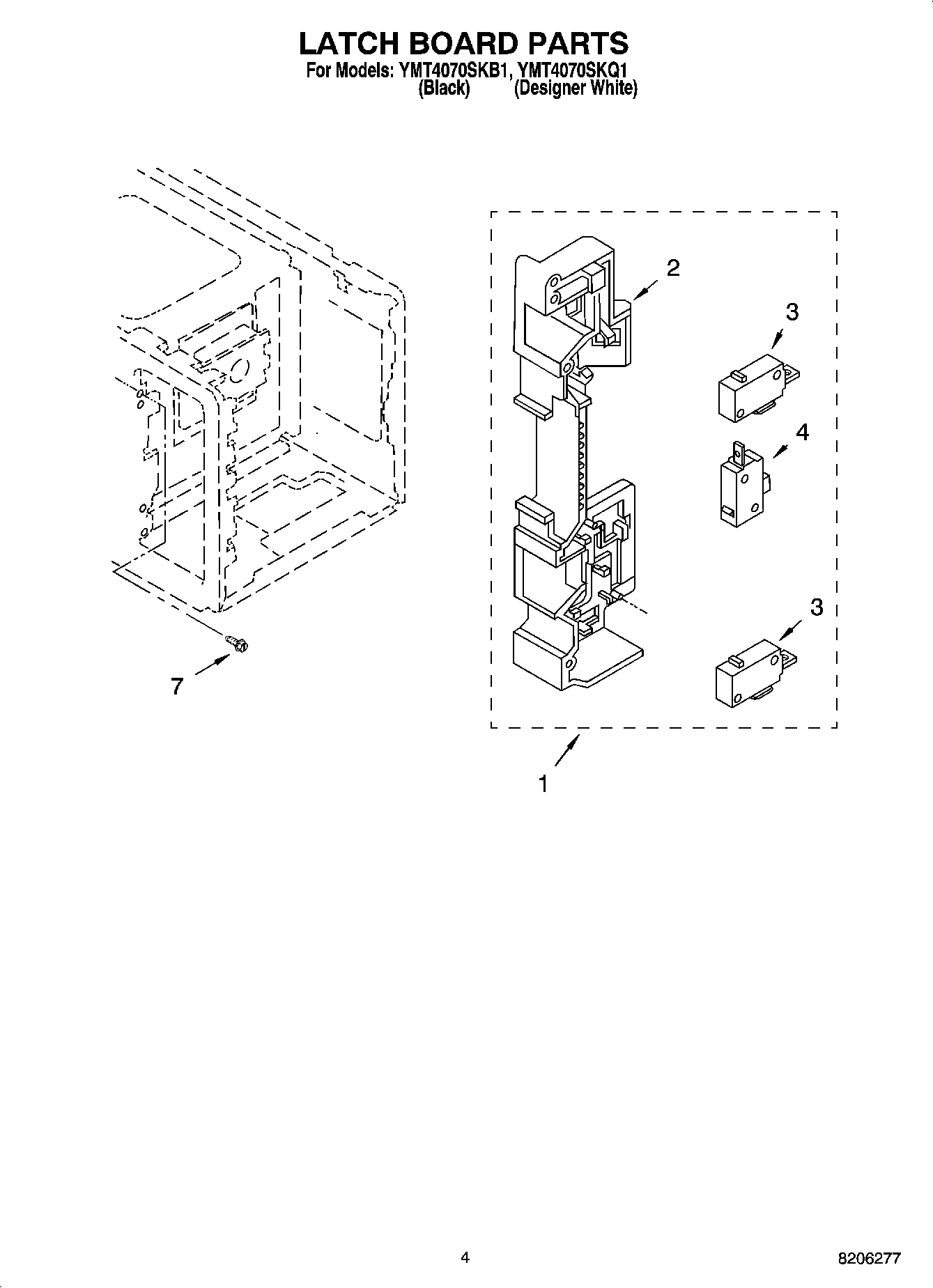 LATCH BOARD PARTS
For Models: YMT4070SKB1, YMT4070SKQ1
(Black) (Designer White)

2

3

4

3

7

1

4

8206277