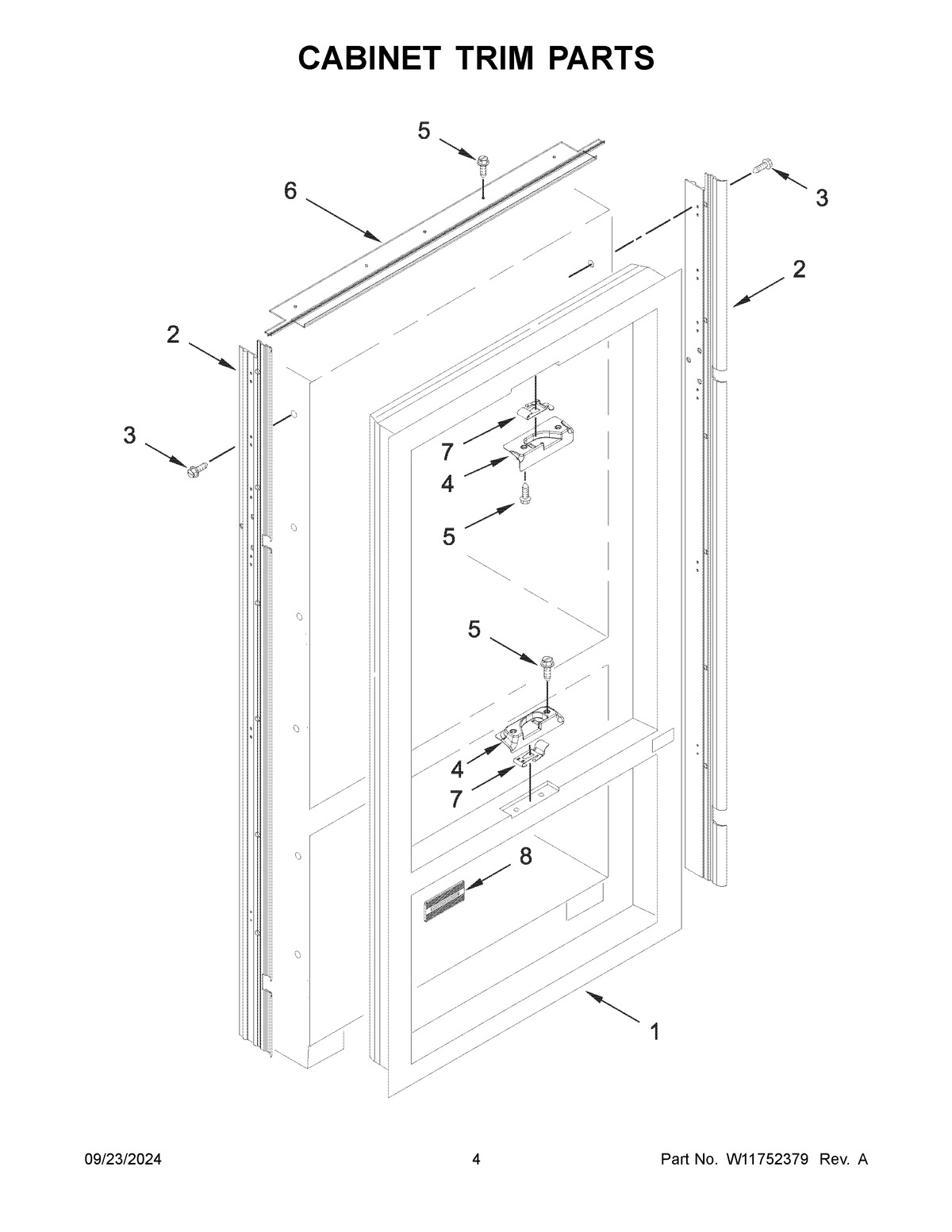 CABINET TRIM PARTS

5

6

3

2

2

3

7

4

5

5

4

7

8

1

09/23/2024

4

Part No. W11752379 Rev. A