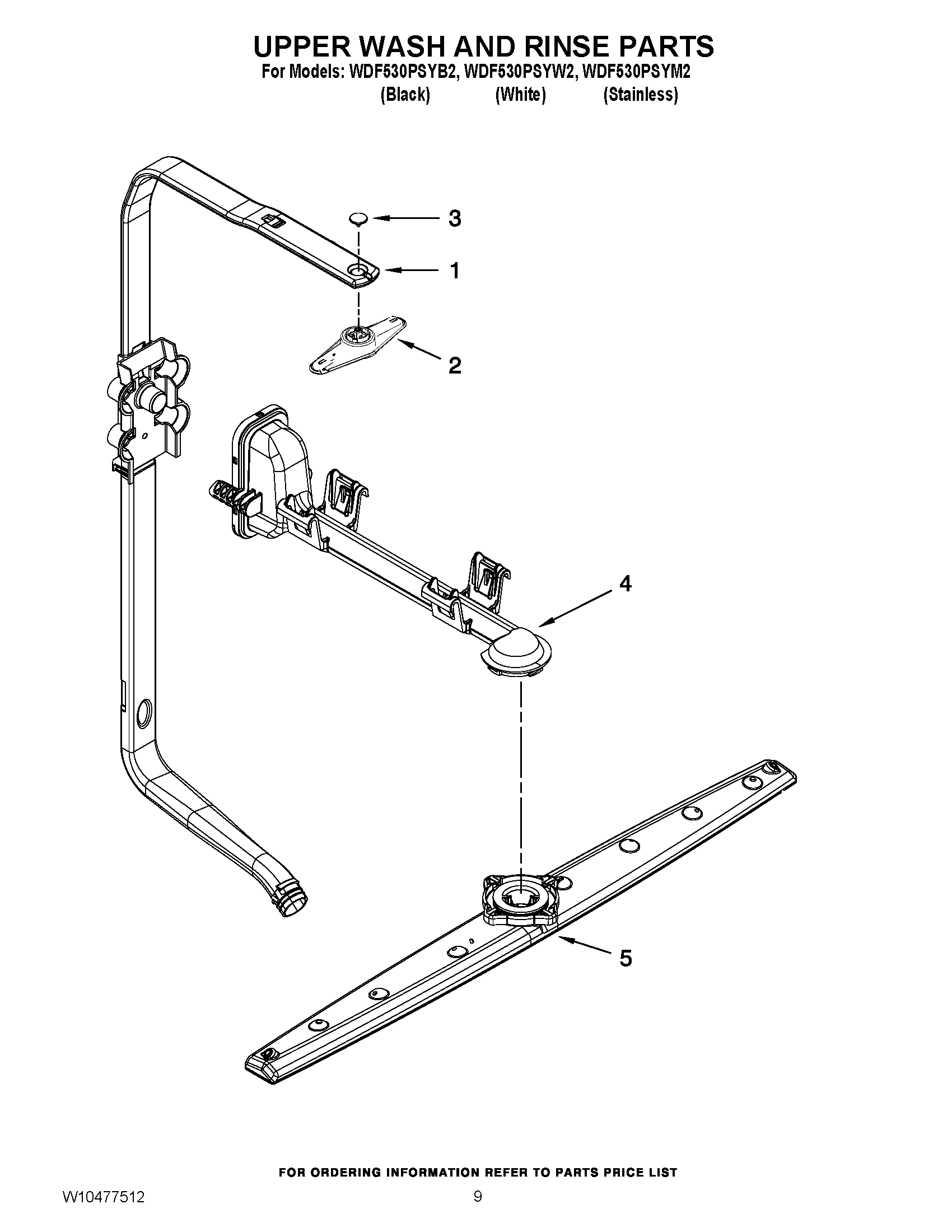 UPPER WASH AND RINSE PARTS
For Models: WDF530PSYB2, WDF530PSYW2, WDF530PSYM2
(Black) (White) (Stainless)

3

1

2

4

5

FOR ORDERING INFORMATION REFER TO PARTS PRICE LIST

W10477512

9