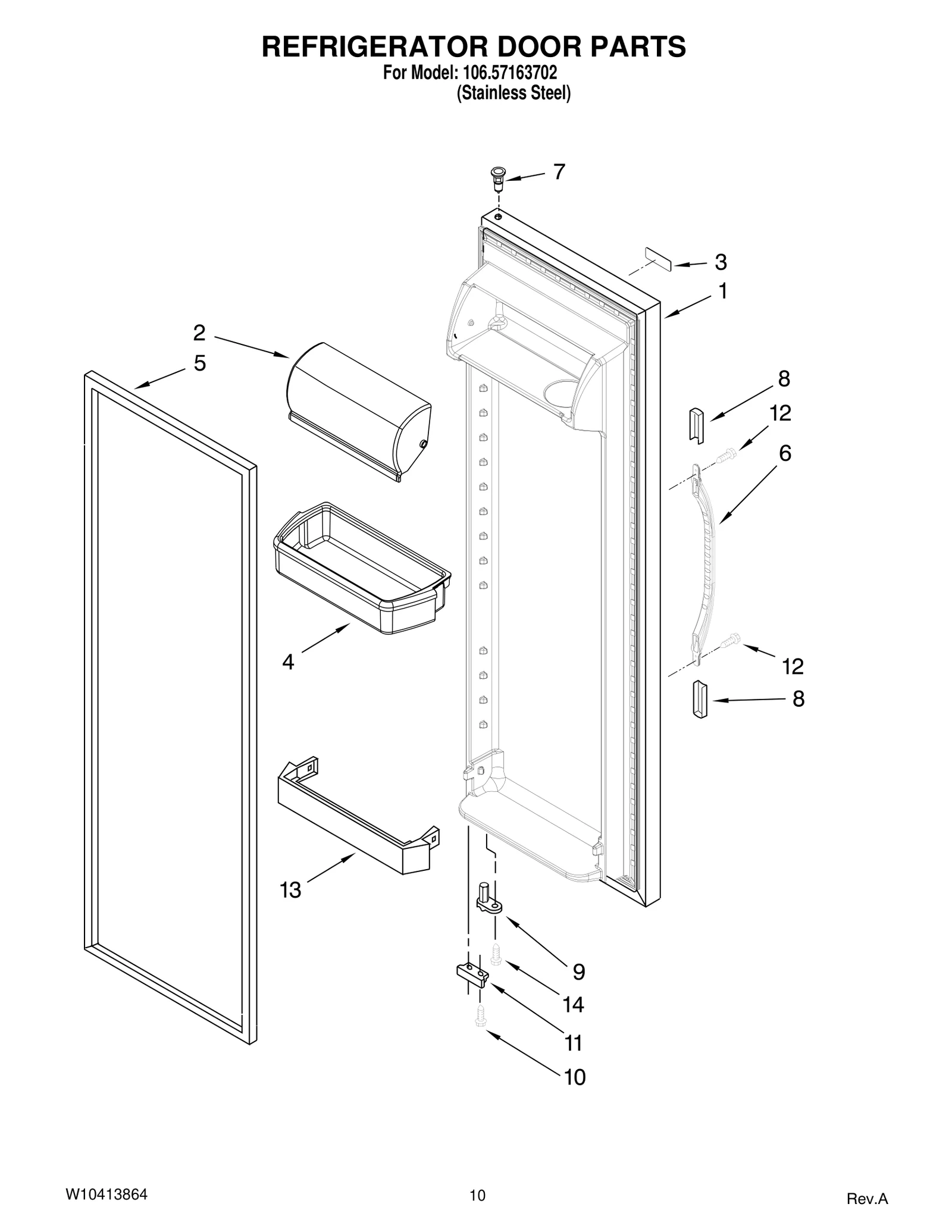 REFRIGERATOR DOOR PARTS
For Model: 106.57163702
(Stainless Steel)

7
3
1
2
5
8
12
6
4
12
8
13
9
14
11
10

W10413864
10
Rev.A