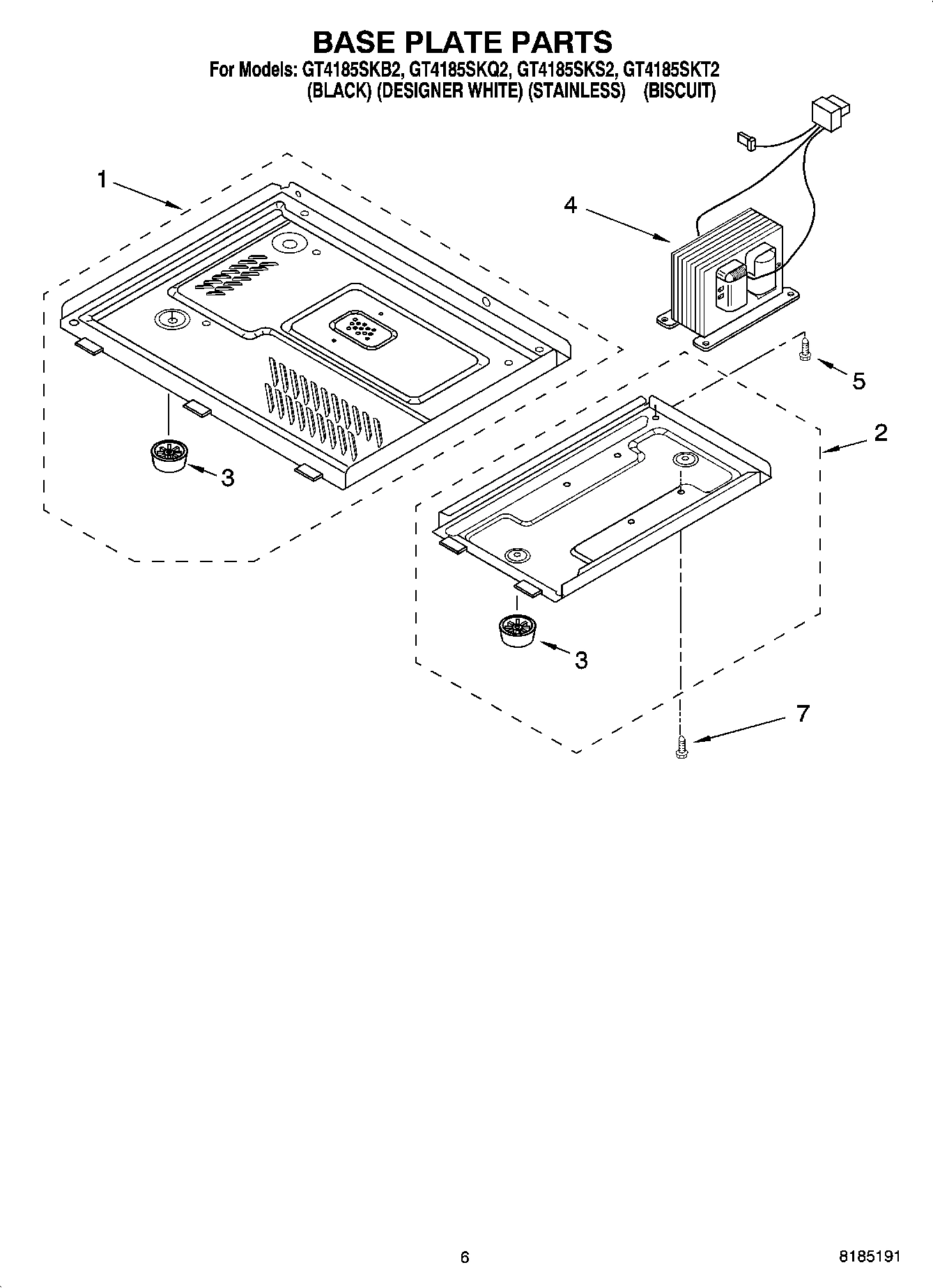 BASE PLATE PARTS

For Models: GT4185SKB2, GT4185SKQ2, GT4185SKS2, GT4185SKT2
(BLACK) (DESIGNER WHITE) (STAINLESS) (BISCUIT)

1

4

5

2

3

3

7

6

8185191