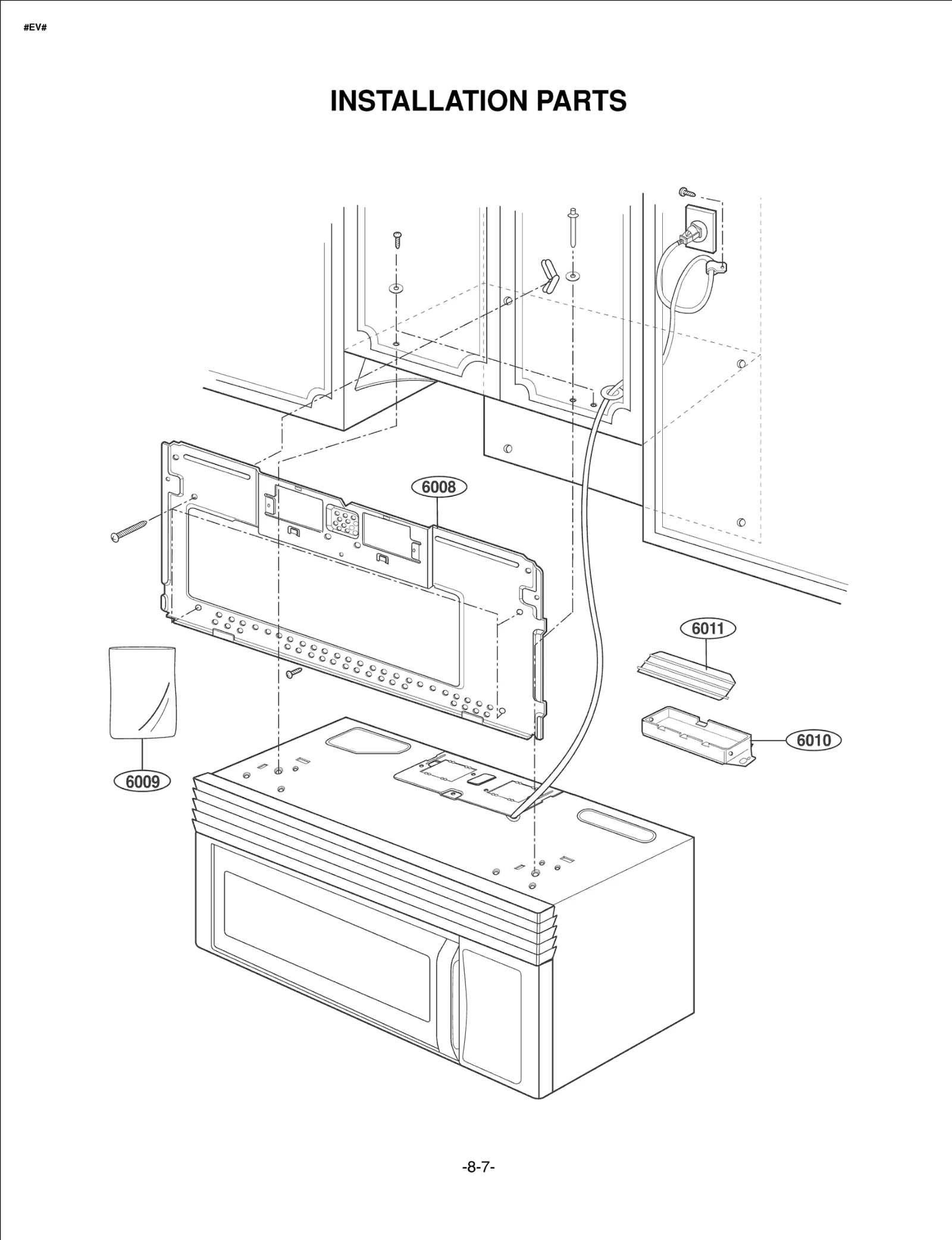 #EV#

INSTALLATION PARTS

6008

6011

6010

6009

-8-7-