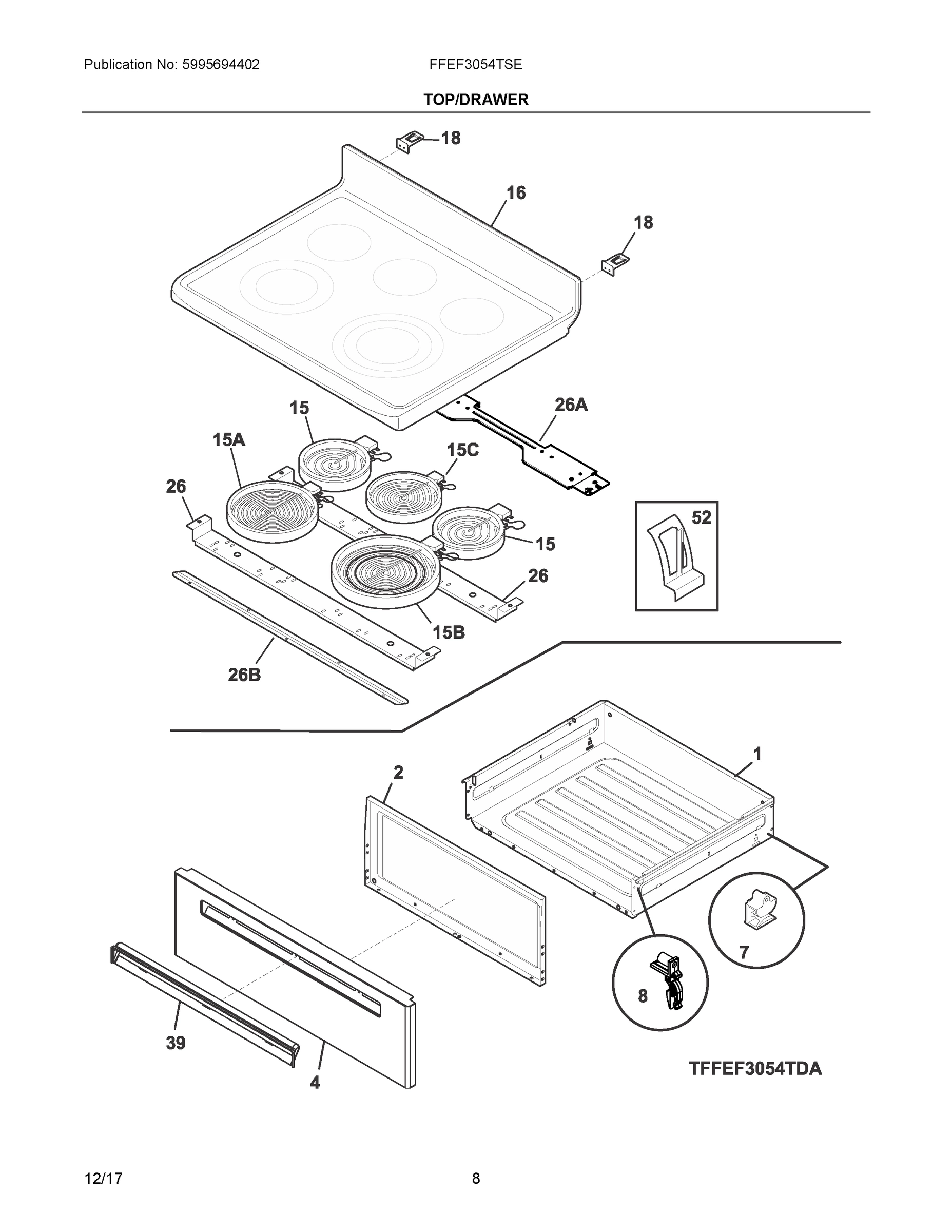 Publication No: 5995694402

FFEF3054TSE

TOP/DRAWER

18

16

18

15

26A

15A

15C

26

52

15

26

15B

26B

1

2

7

8

39

4

TFFEF3054TDA

12/17

8