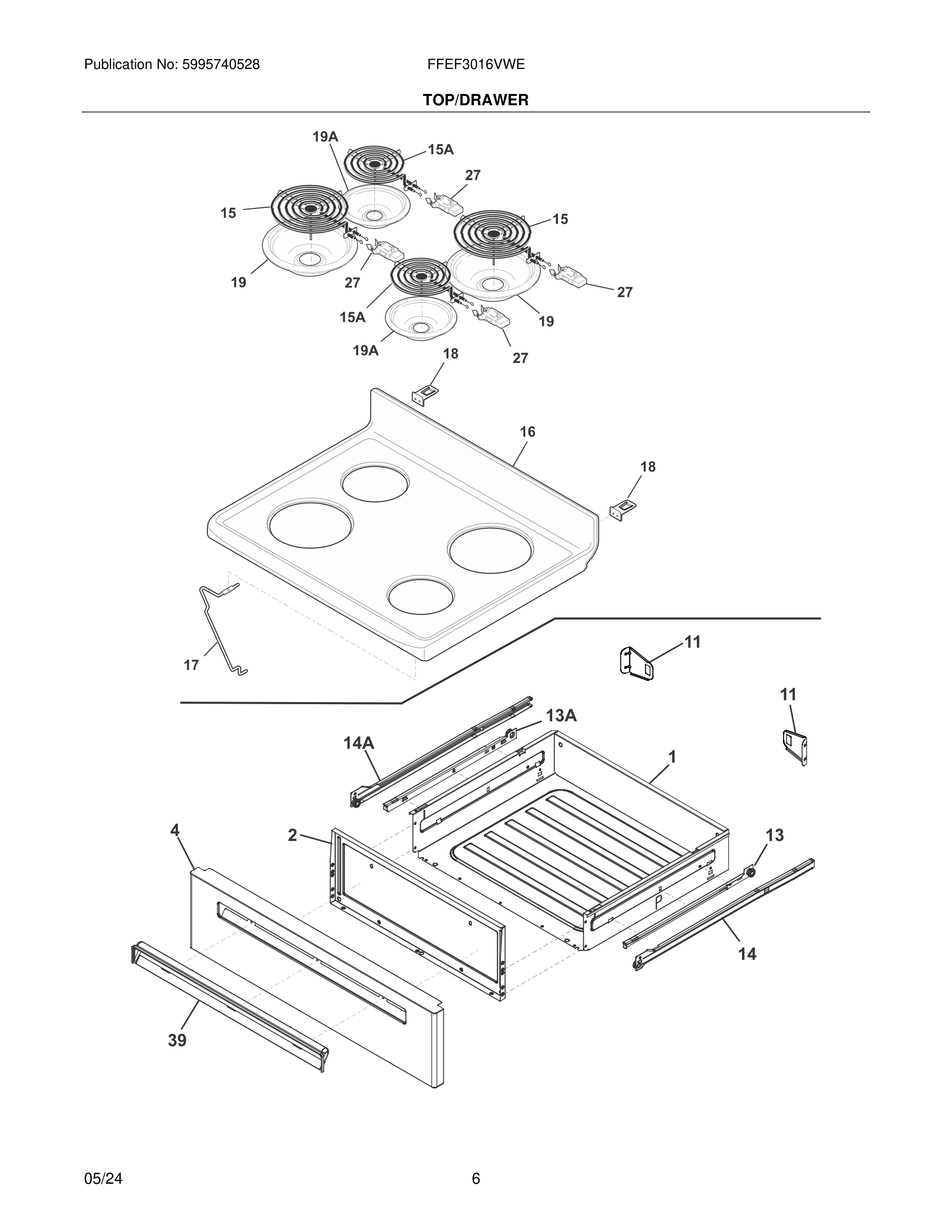 Publication No: 5995740528

FFEF3016VWE

TOP/DRAWER

19A
15A
27
15
15
19
27
27
15A
19
19A
18
27
16
18
17
11
11
13A
14A
1
4
2
13
14
39

05/24

6