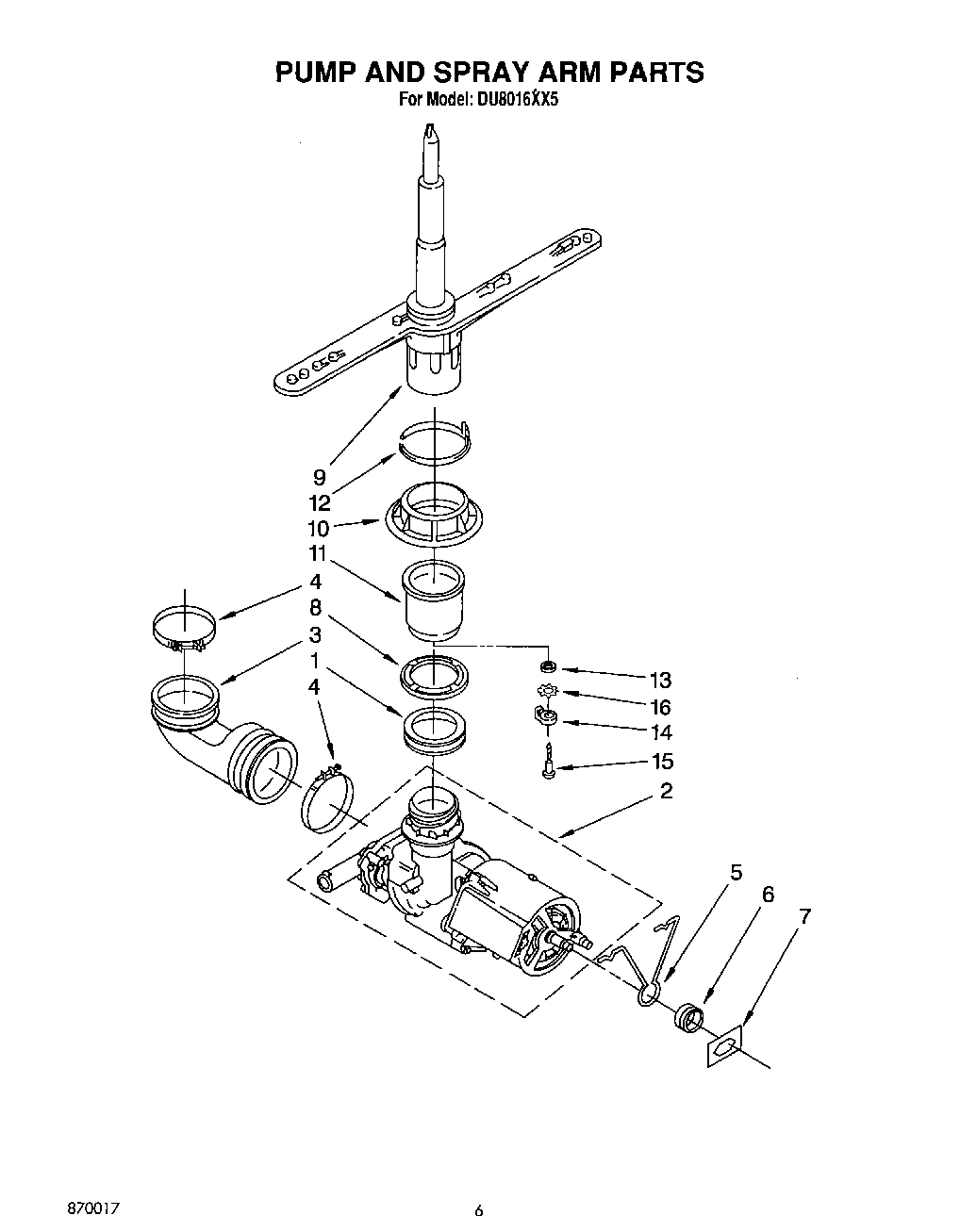 PUMP AND SPRAY ARM PARTS

For Model: DU8016XX5

9
12
10
11
4
8
3
1
4
13
16
14
15
2
5
6
7

870017

6