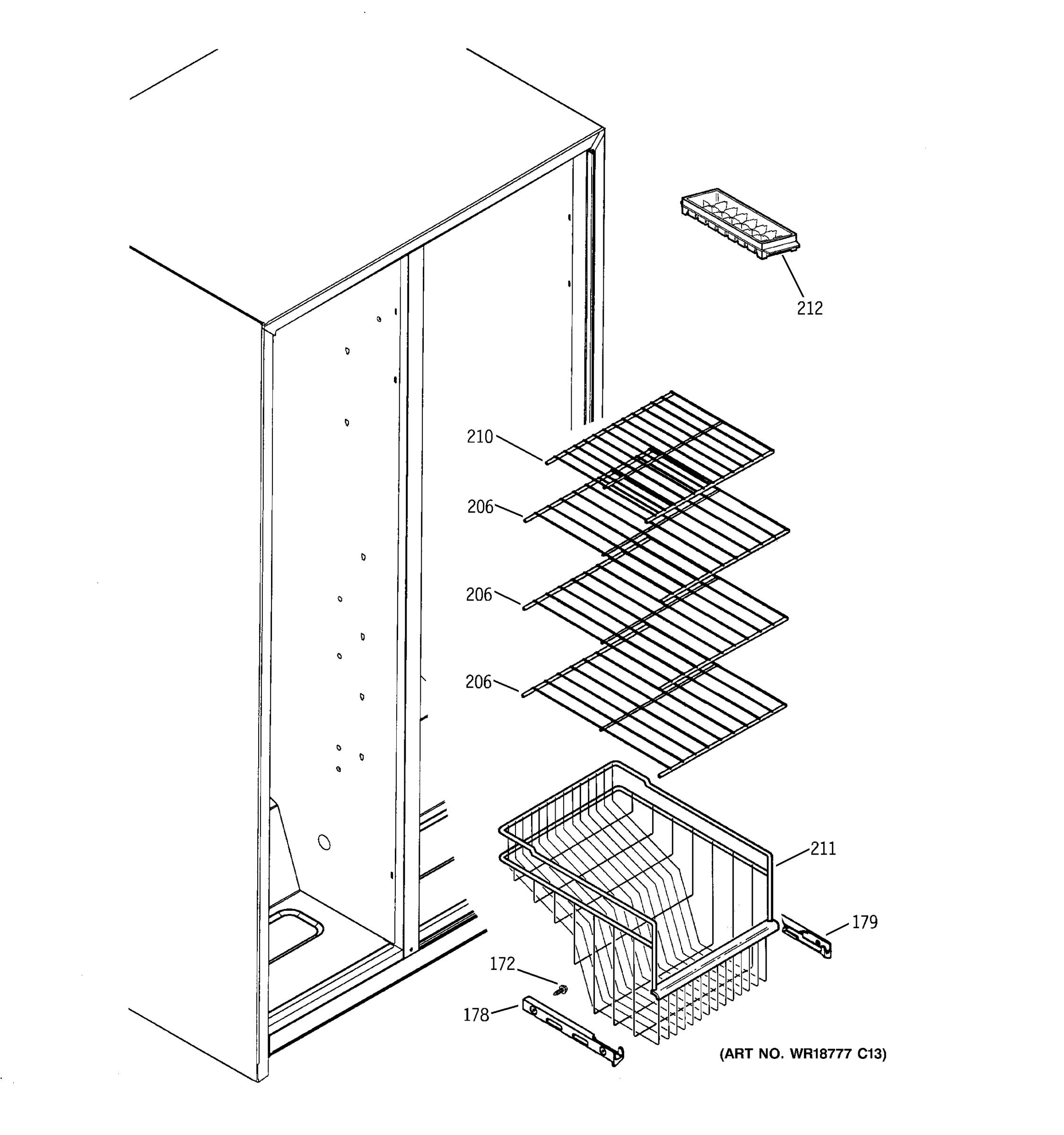 212

210

206

206

206

211

179

172

178

(ART NO. WR18777 C13)