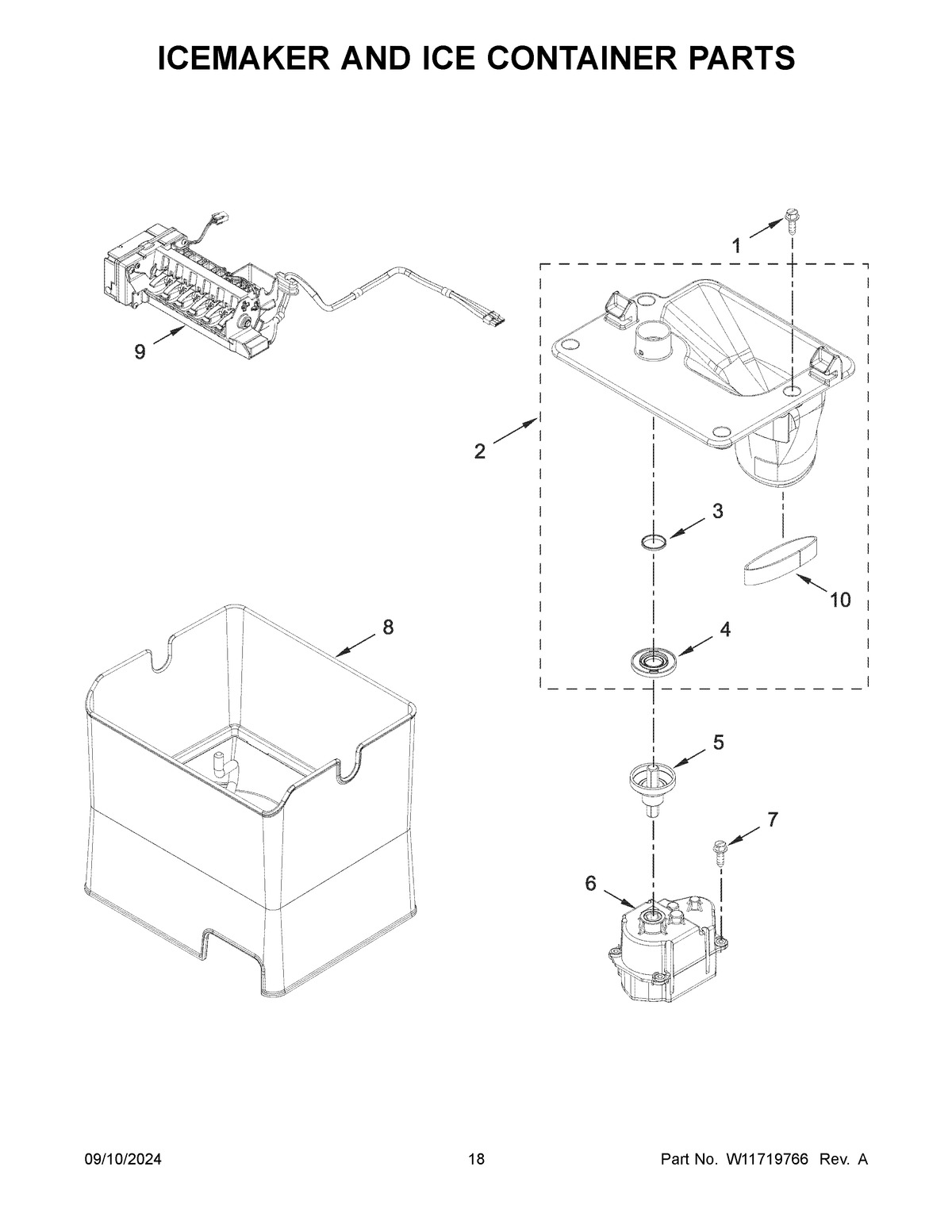 ICEMAKER AND ICE CONTAINER PARTS

1

9

2

3

10

8

4

5

7

6

09/10/2024 18 Part No. W11719766 Rev. A