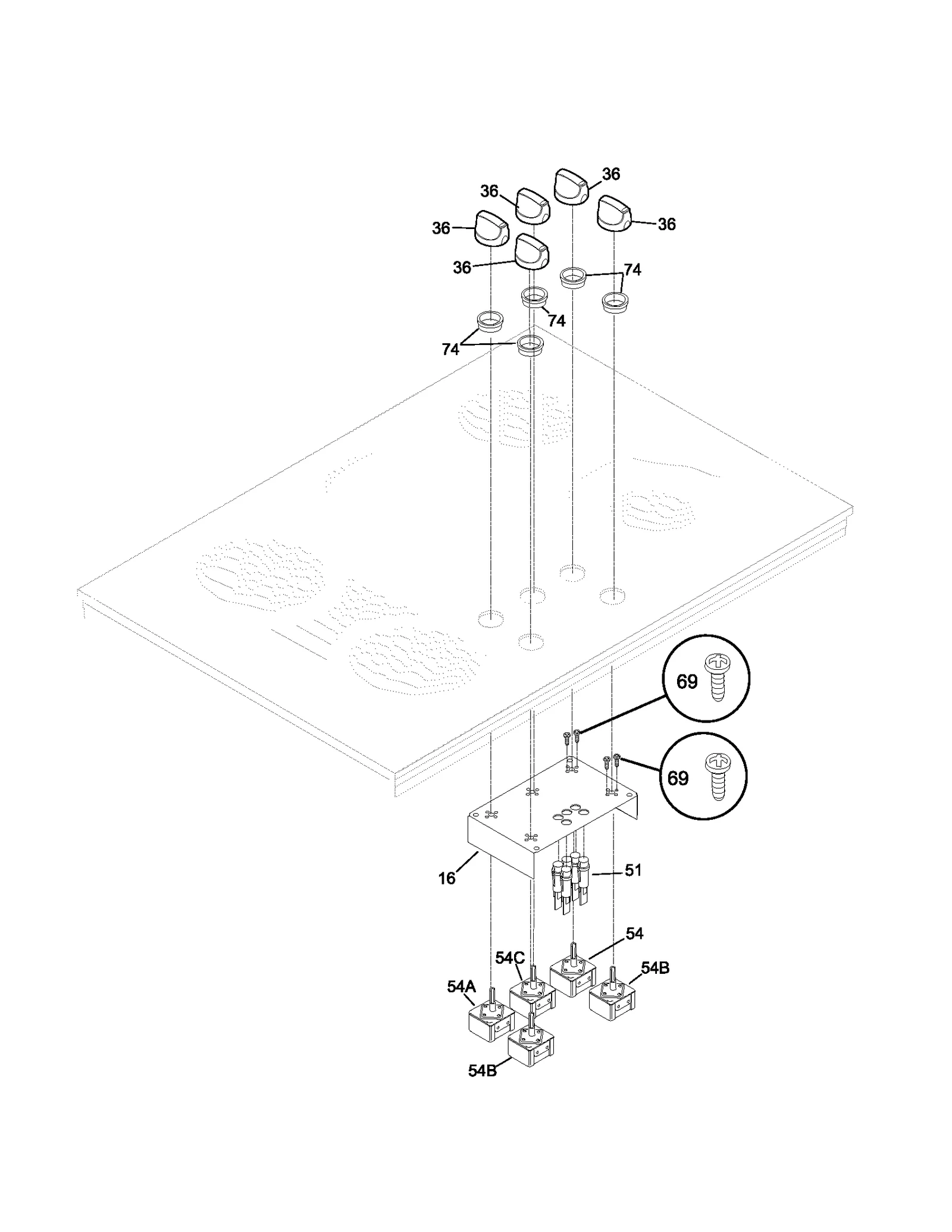 36
36
36
36
36
74
74
74
69
69
16
51
54
54C
54B
54A
54B