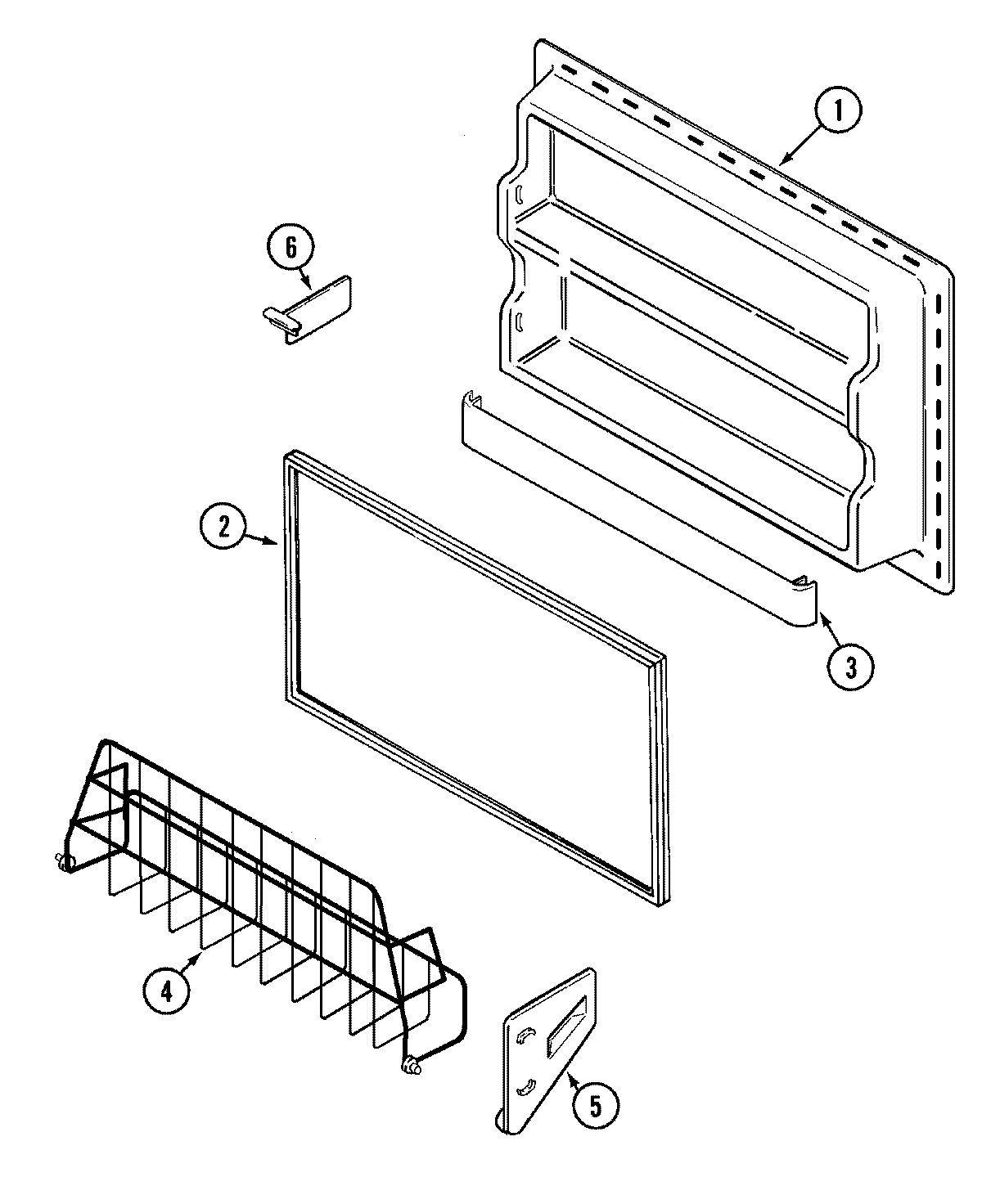 1

6

2

3

4

5