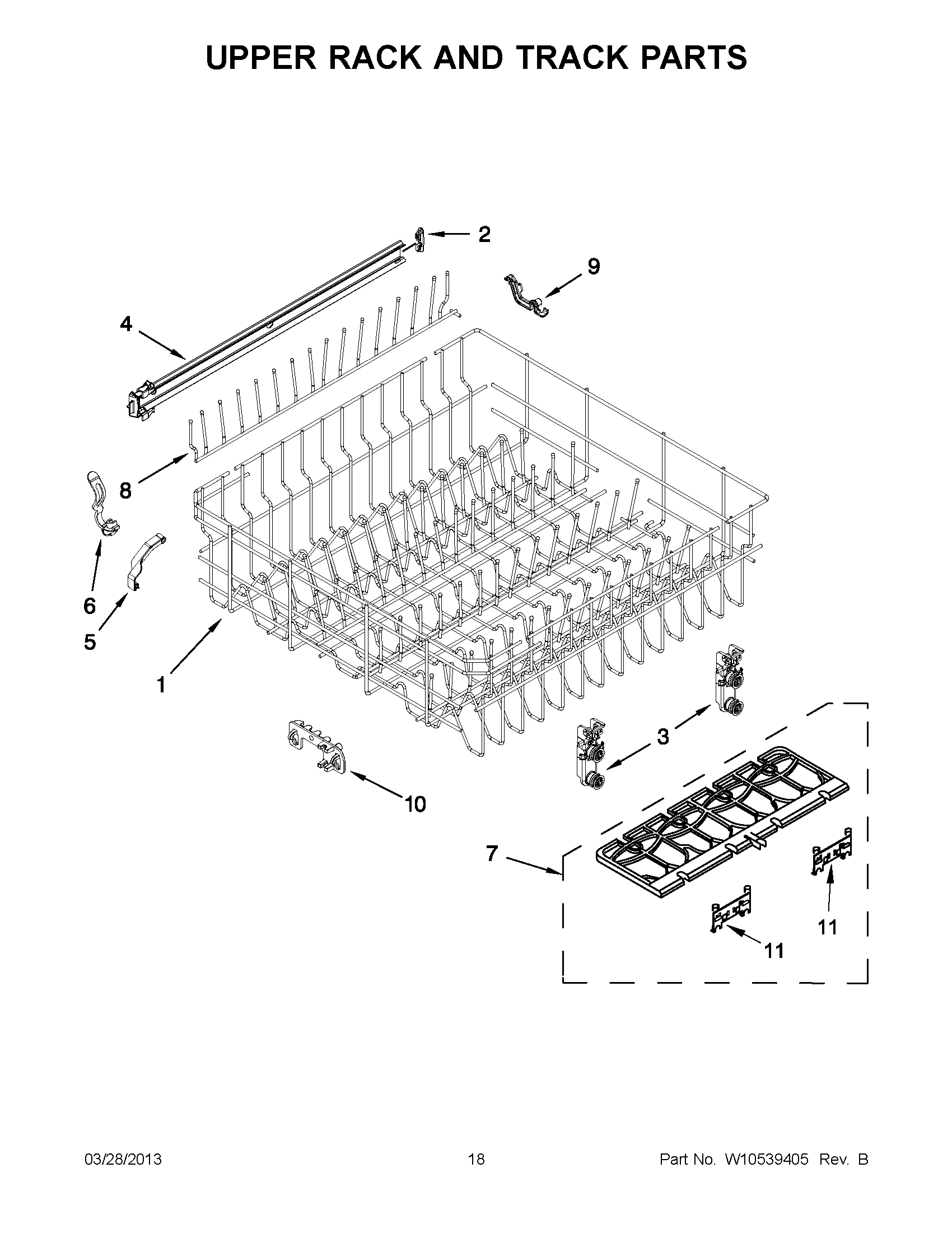 UPPER RACK AND TRACK PARTS

2
9
4
8
6
5
1
3
10
7
11
11

03/28/2013

18

Part No. W10539405 Rev. B