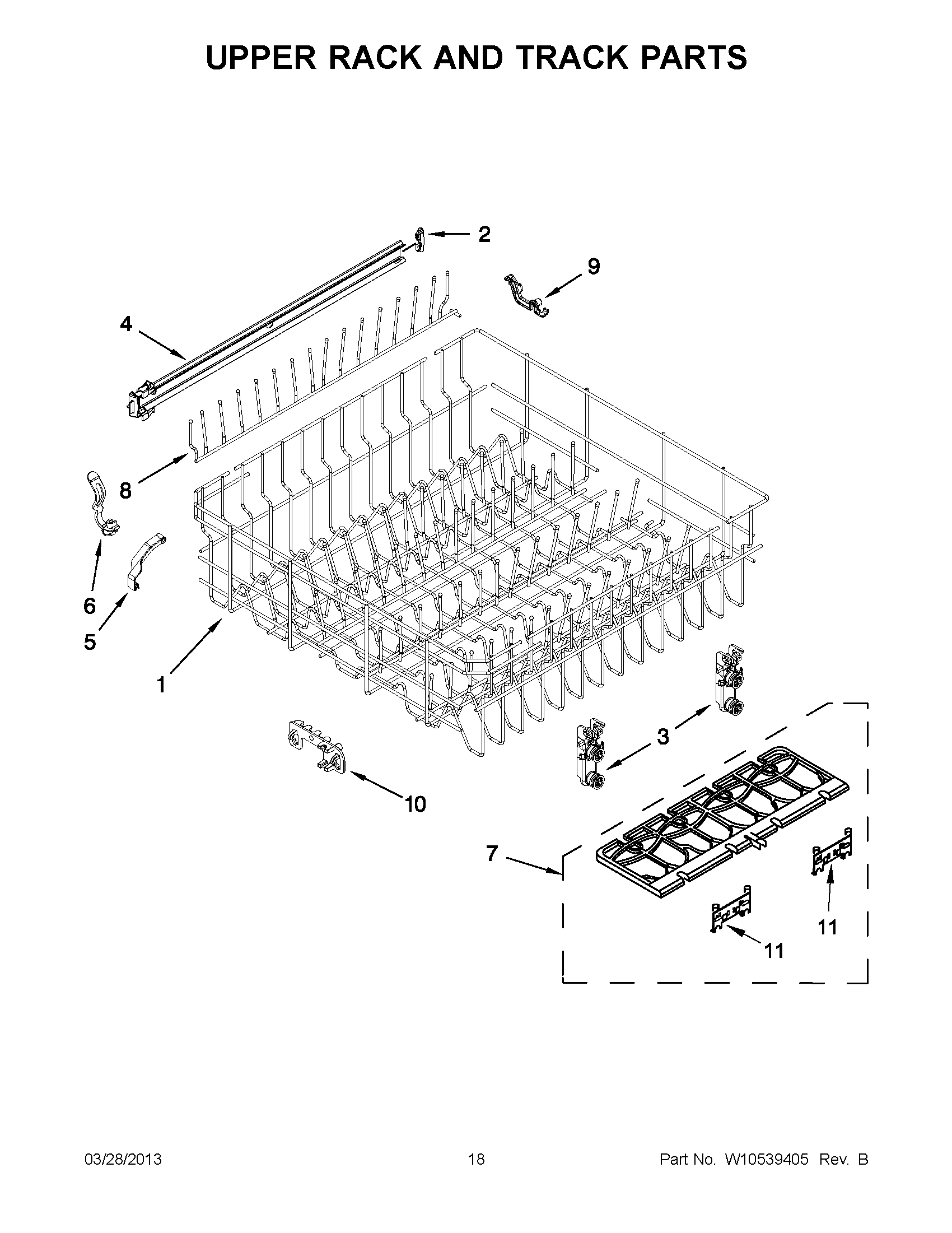 UPPER RACK AND TRACK PARTS

2
9
4
8
6
5
1
3
10
7
11
11

03/28/2013

18

Part No. W10539405 Rev. B