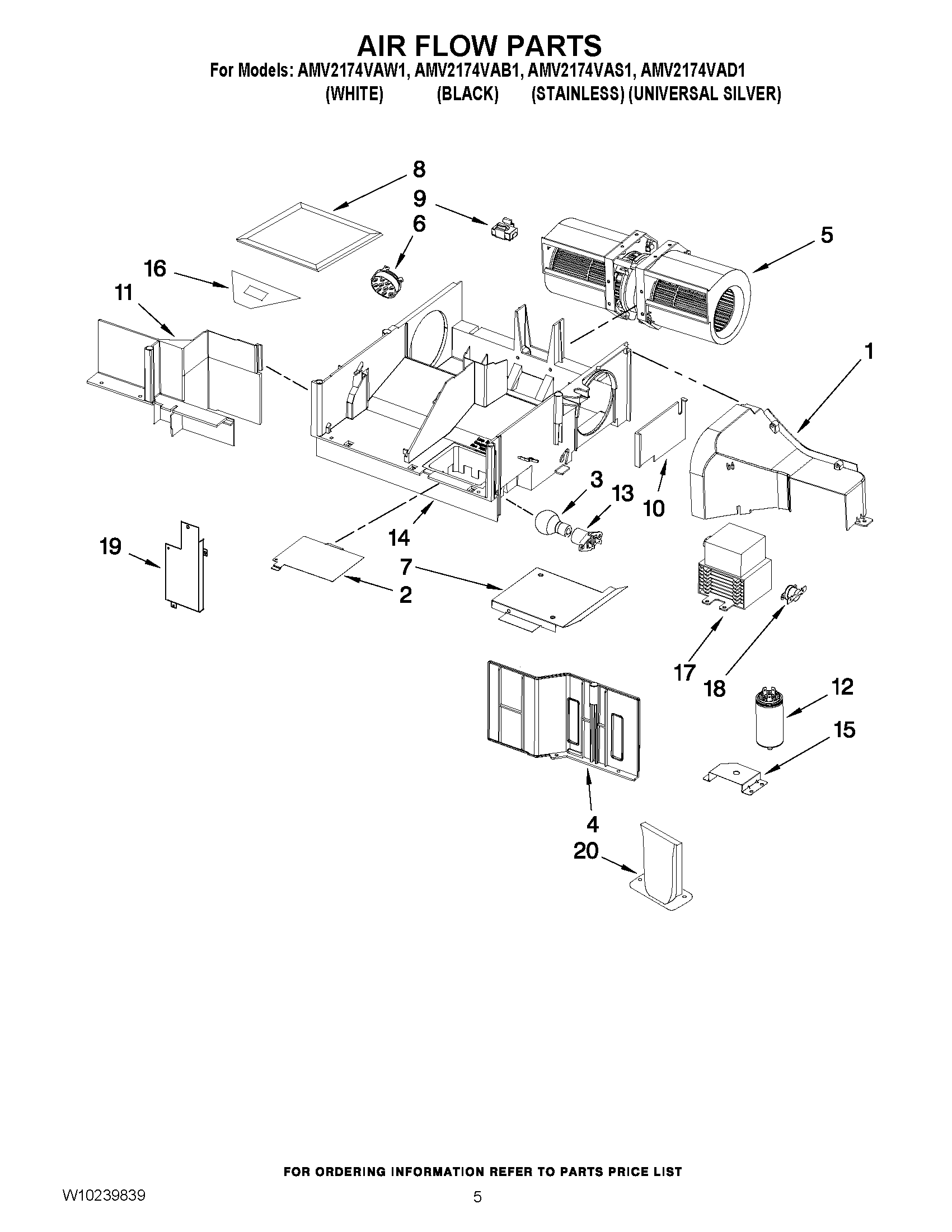 AIR FLOW PARTS

For Models: AMV2174VAW1, AMV2174VAB1, AMV2174VAS1, AMV2174VAD1
(WHITE) (BLACK) (STAINLESS) (UNIVERSAL SILVER)

8
9
6
5
16
11
1
3
13
10
14
19
7
2
17
18
12
15
4
20

FOR ORDERING INFORMATION REFER TO PARTS PRICE LIST

W10239839

5