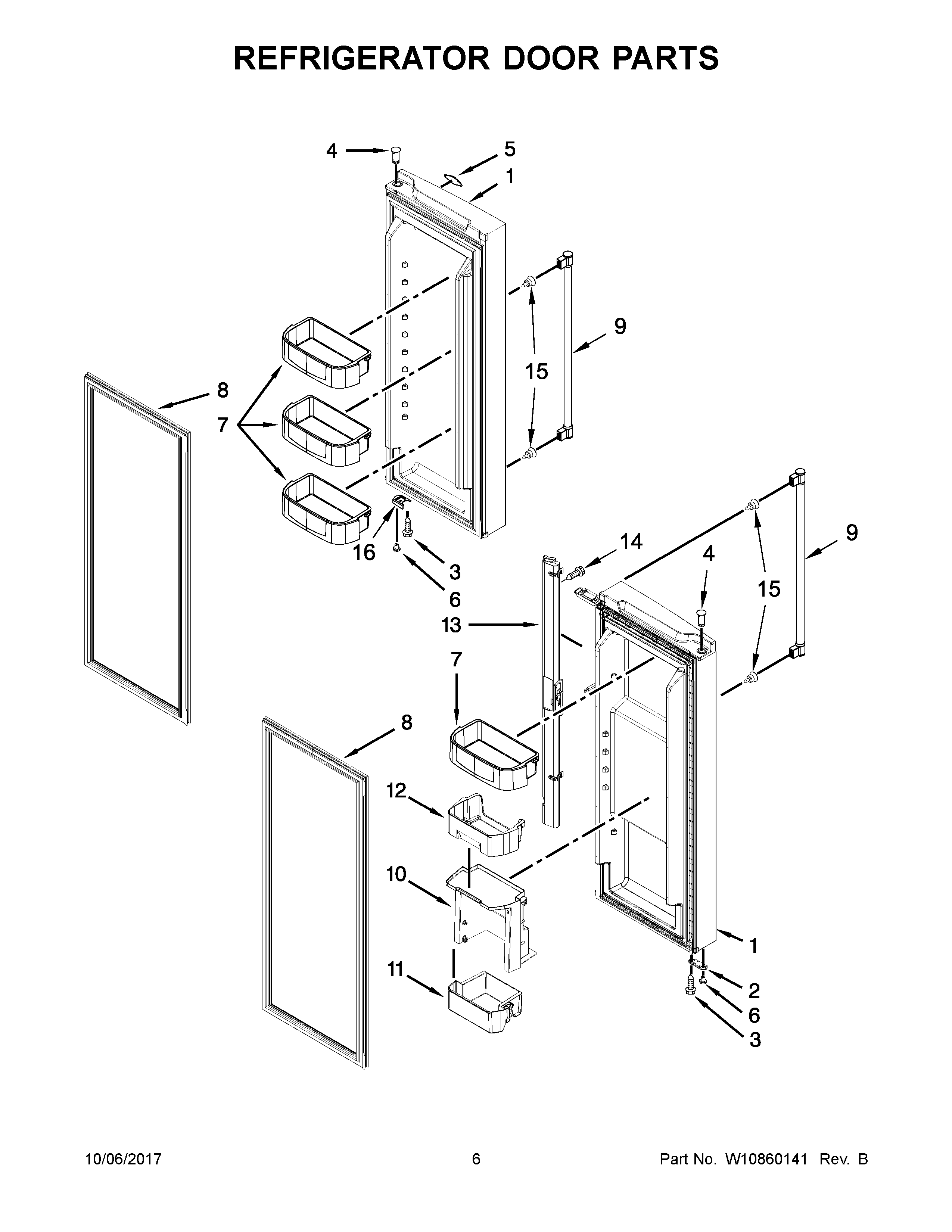 REFRIGERATOR DOOR PARTS

4
5
1
9
15
8
7
16
3
6
14
4
9
15
13
7
8
12
10
11
1
2
6
3

10/06/2017
6
Part No. W10860141 Rev. B