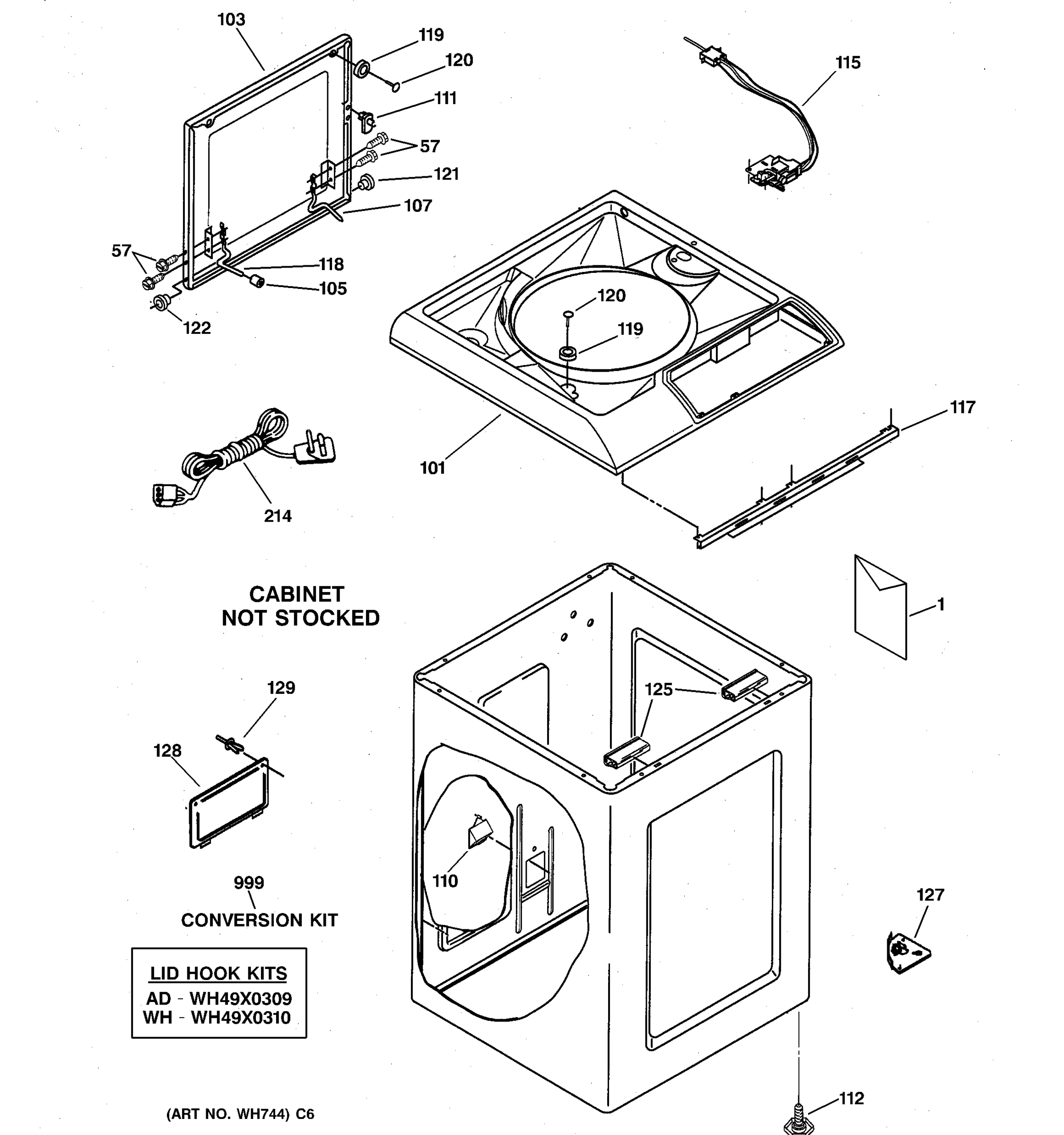 103
119
120
111
57
121
107
57
118
105
122
115
120
119
101
117
214
CABINET
NOT STOCKED
1
129
128
125
110
999
CONVERSION KIT
127
LID HOOK KITS
AD - WH49X0309
WH - WH49X0310
112
(ART NO. WH744) C6