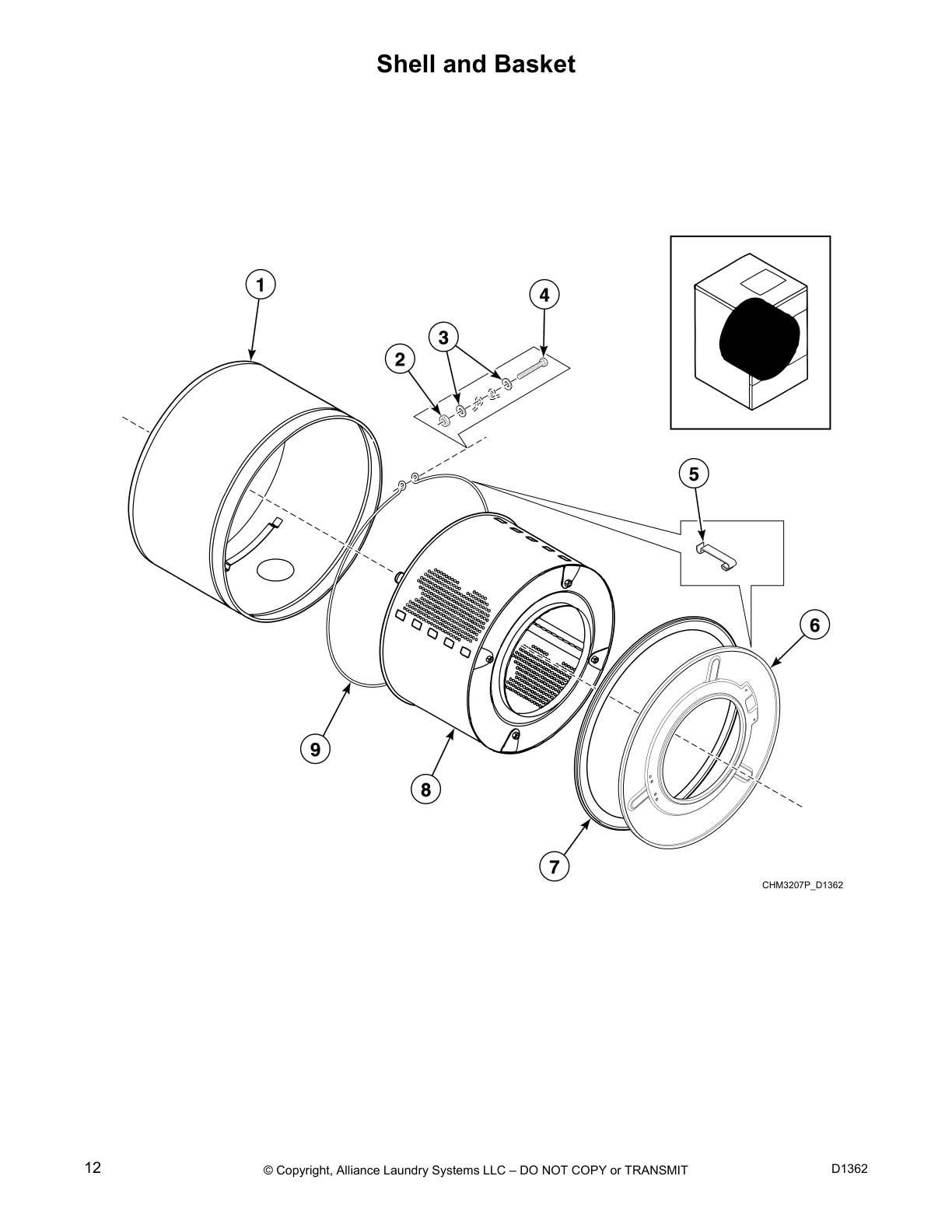 Shell and Basket

1

4

3

2

5

6

9

8

7

CHM3207P_D1362

12 © Copyright, Alliance Laundry Systems LLC – DO NOT COPY or TRANSMIT D1362