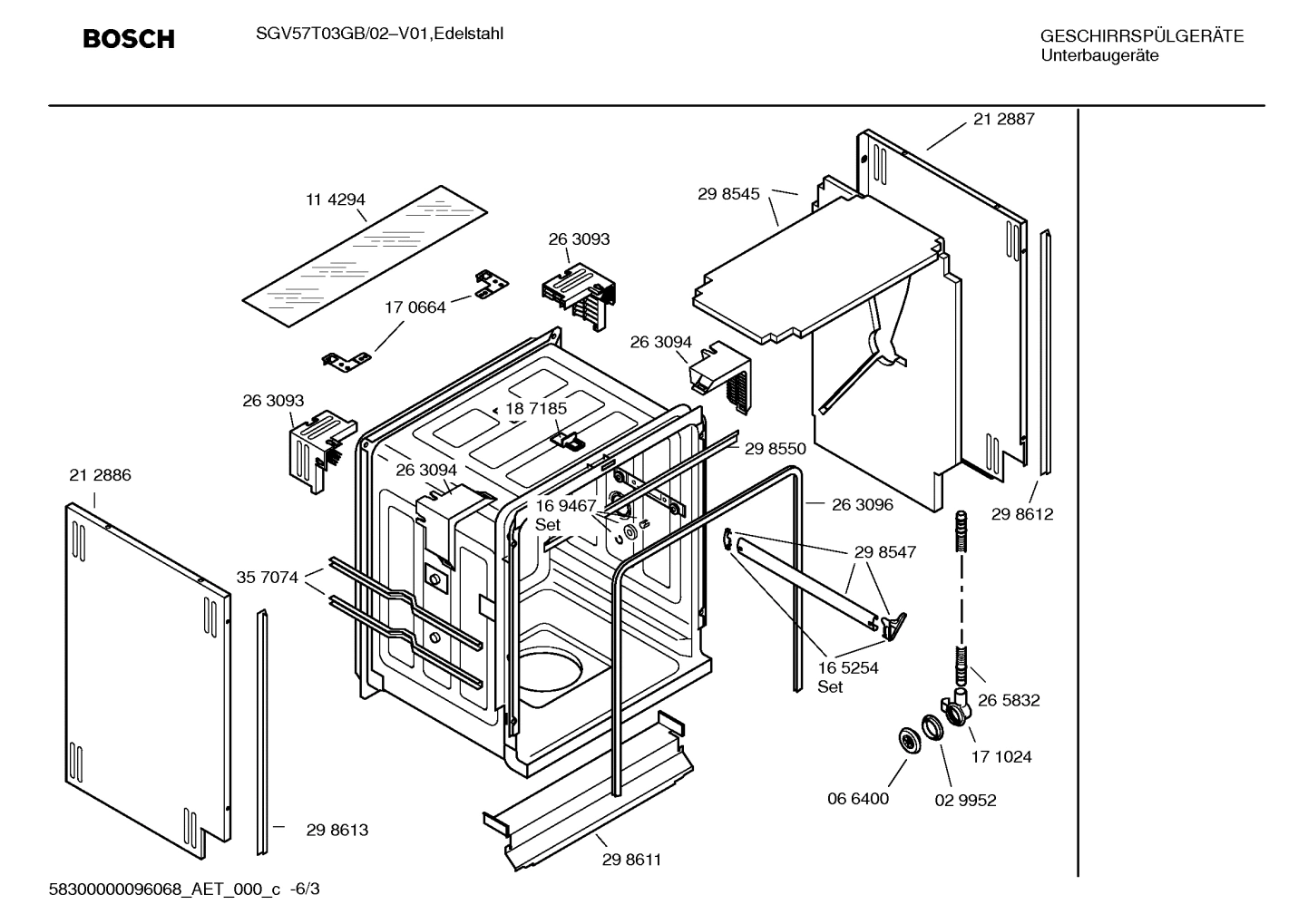 BOSCH SGV57T03GB/02–V01,Edelstahl

GESCHIRRSPÜLGERÄTE
Unterbaugeräte

21 2887

29 8545

11 4294

26 3093

17 0664

26 3094

26 3093

18 7185

29 8550

26 3094

21 2886

16 9467
Set

26 3096

29 8612

29 8547

35 7074

16 5254
Set

26 5832

17 1024

06 6400

02 9952

29 8613

29 8611

58300000096068_AET_000_c -6/3