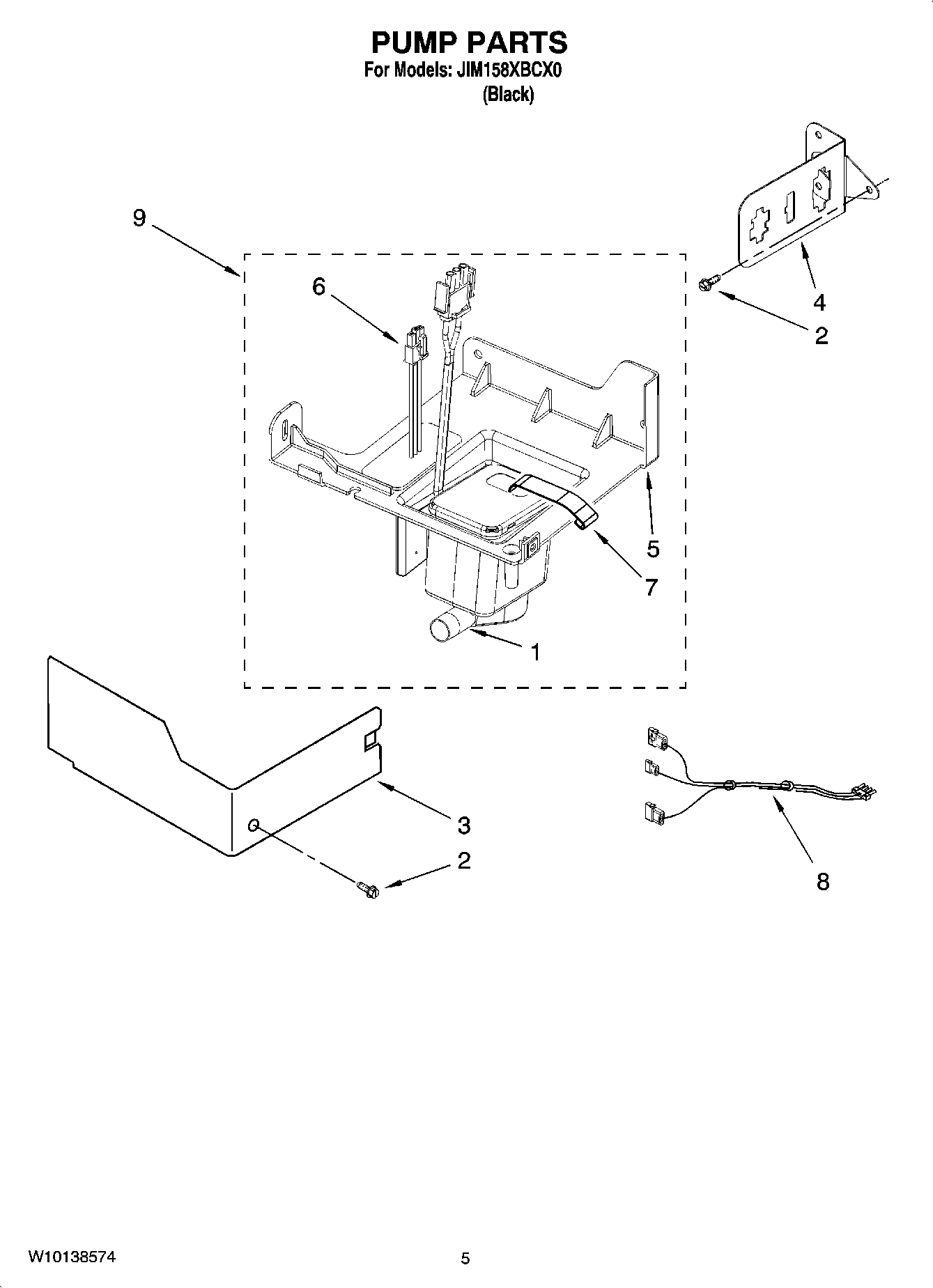 PUMP PARTS
For Models: JIM158XBCX0
(Black)

9
6
4
2
5
7
1
3
2
8

W10138574
5