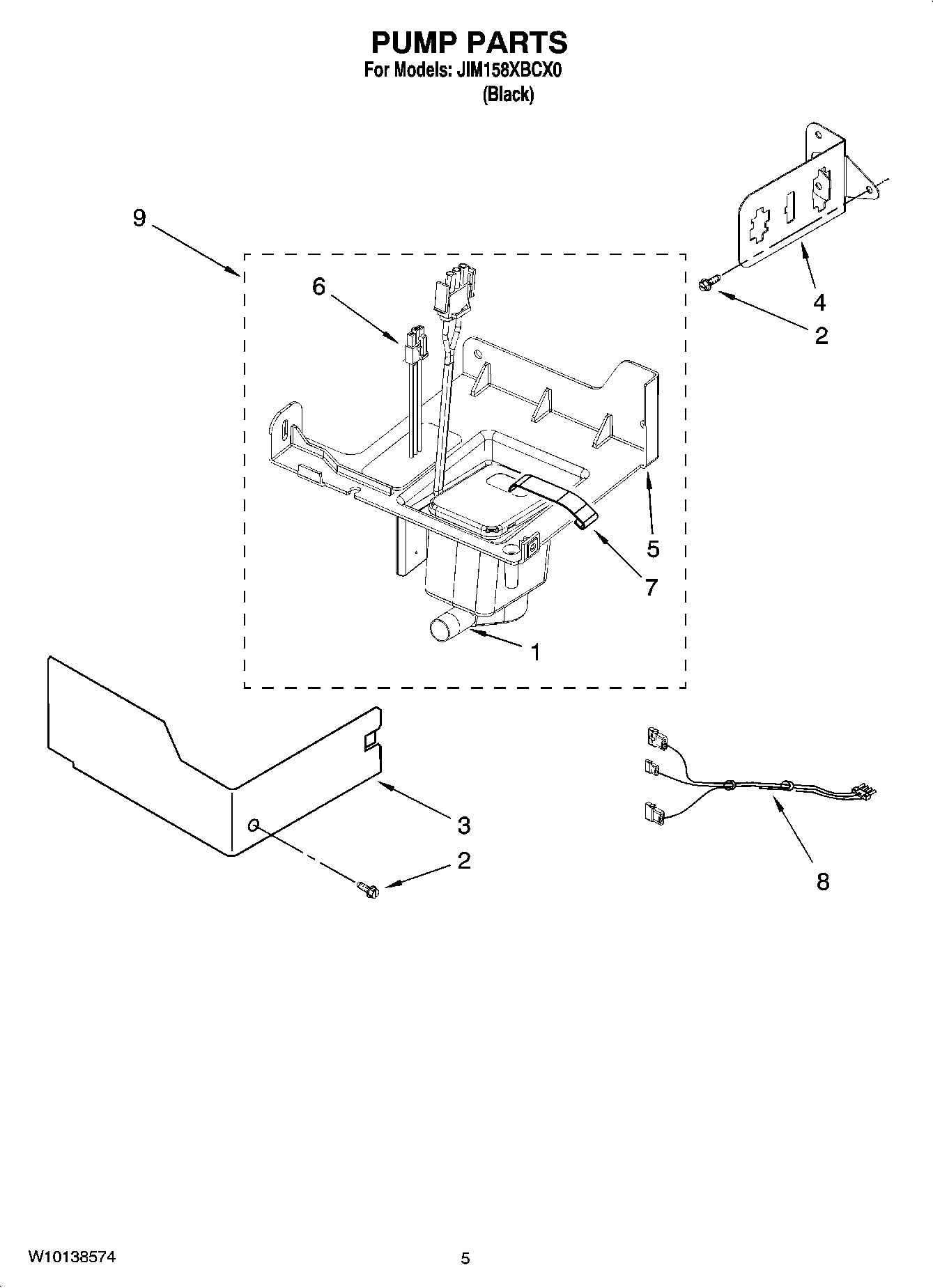 PUMP PARTS
For Models: JIM158XBCX0
(Black)

9
6
4
2
5
7
1
3
2
8

W10138574
5