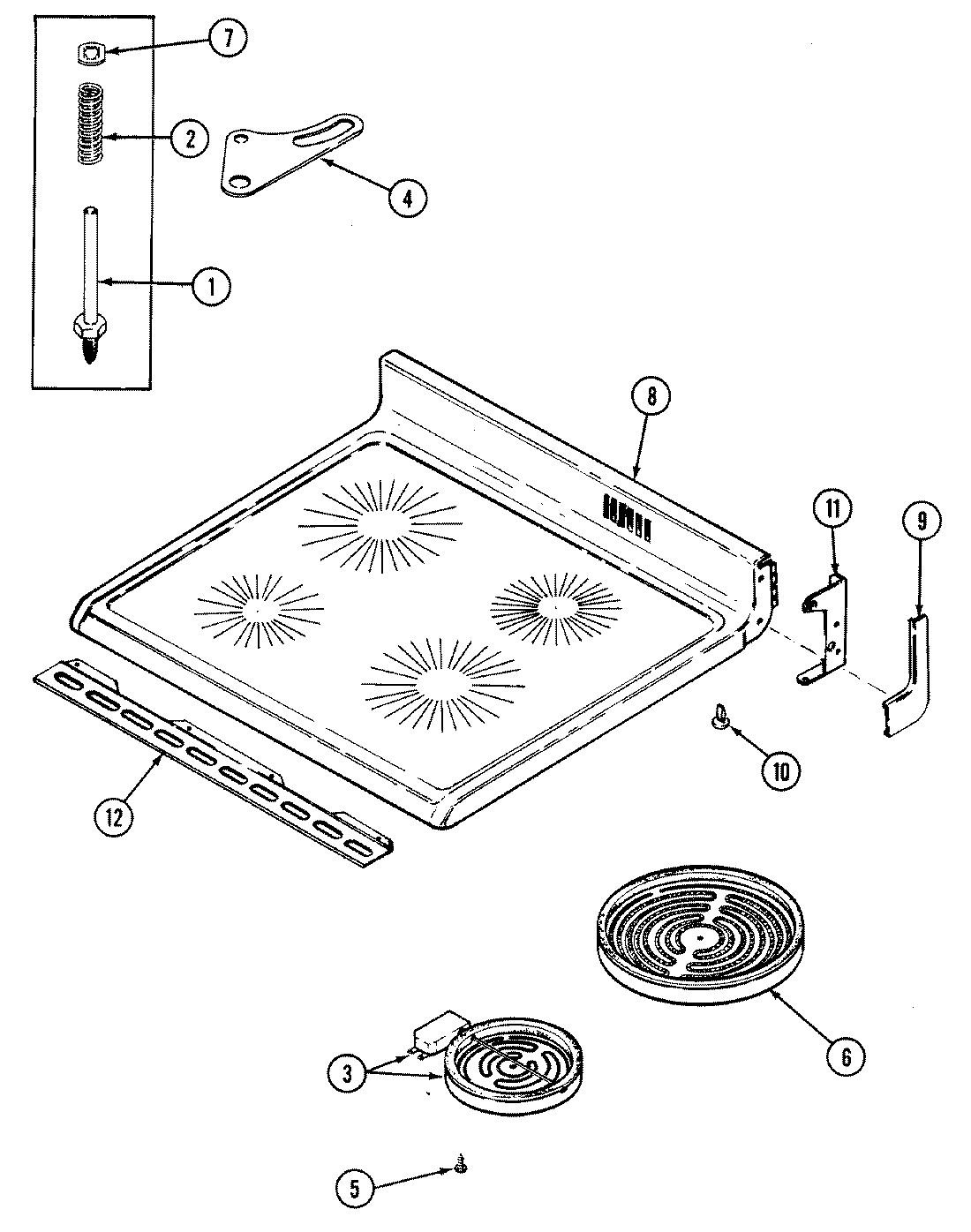 7
2
4
1
8
11
9
10
12
6
3
5