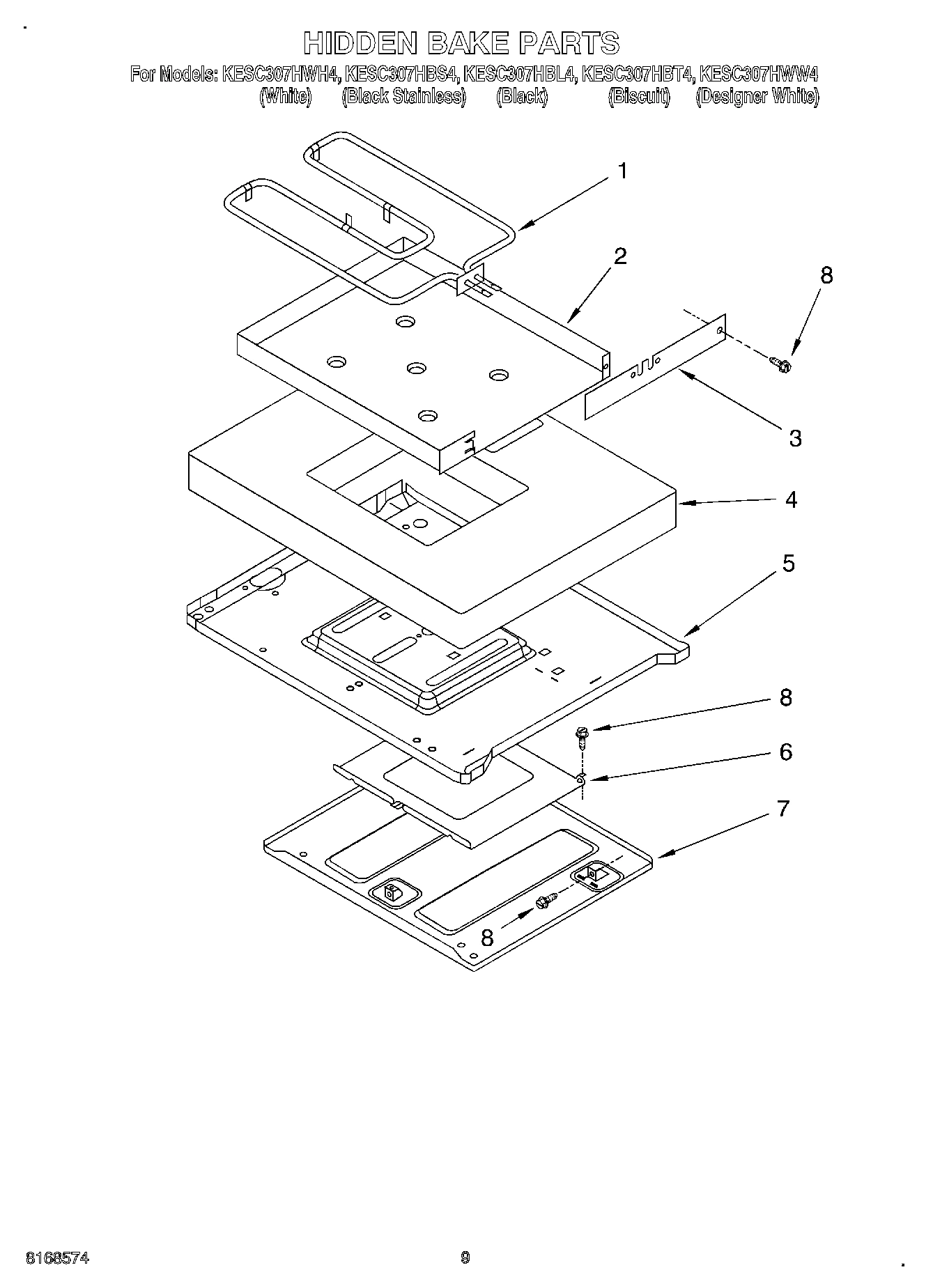 HIDDEN BAKE PARTS

For Models: KESC307HWH4, KESC307HBS4, KESC307HBL4, KESC307HBT4, KESC307HWW4
(White) (Black Stainless) (Black) (Biscuit) (Designer White)

1

2

8

3

4

5

8

6

7

8

8168574

9