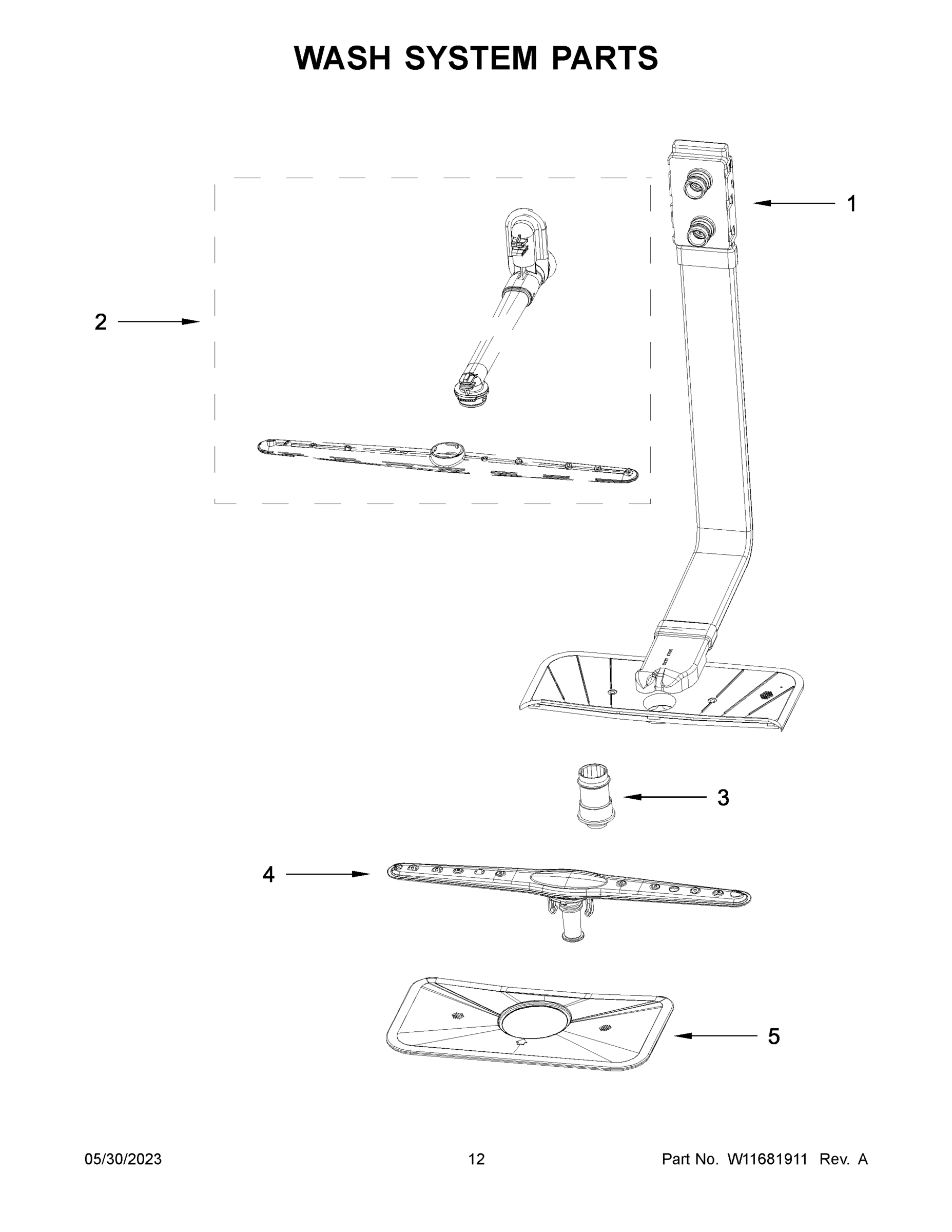 WASH SYSTEM PARTS

1

2

3

4

5

05/30/2023

12

Part No. W11681911 Rev. A