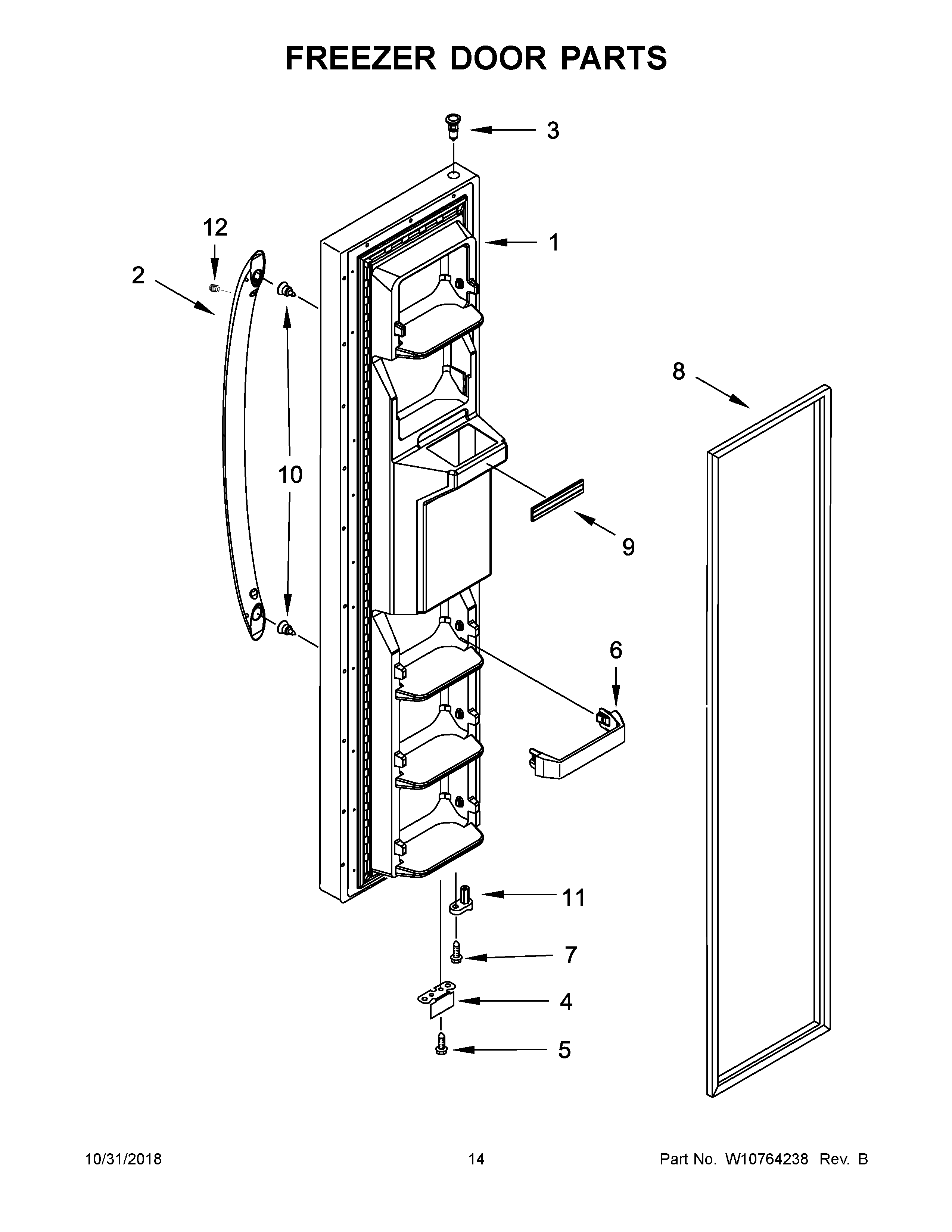 FREEZER DOOR PARTS

3

12

1

2

8

10

9

6

11

7

4

5

10/31/2018 14 Part No. W10764238 Rev. B