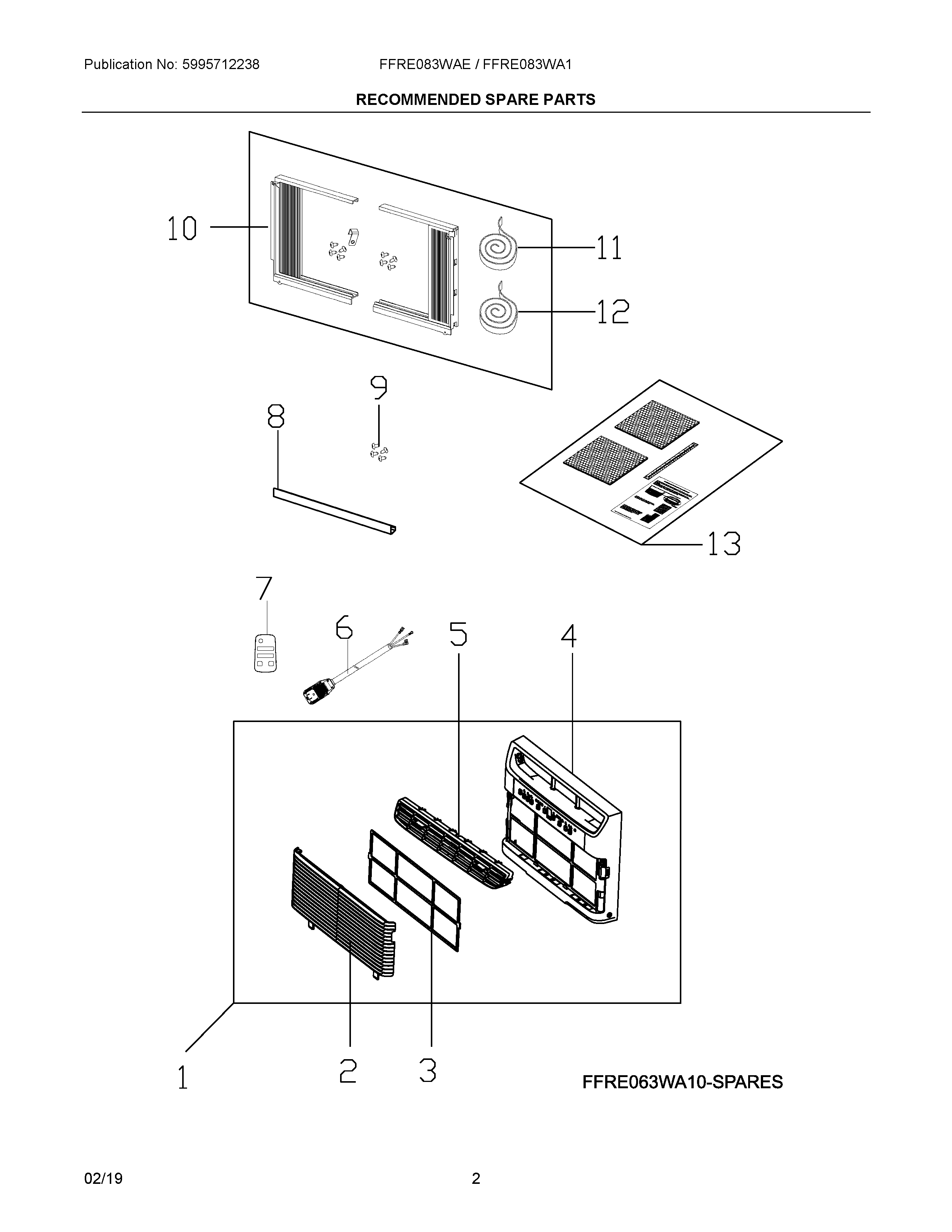 Publication No: 5995712238

FFRE083WAE / FFRE083WA1

RECOMMENDED SPARE PARTS

10

11

12

9

8

13

7

6

5

4

1

2

3

FFRE063WA10-SPARES

02/19

2