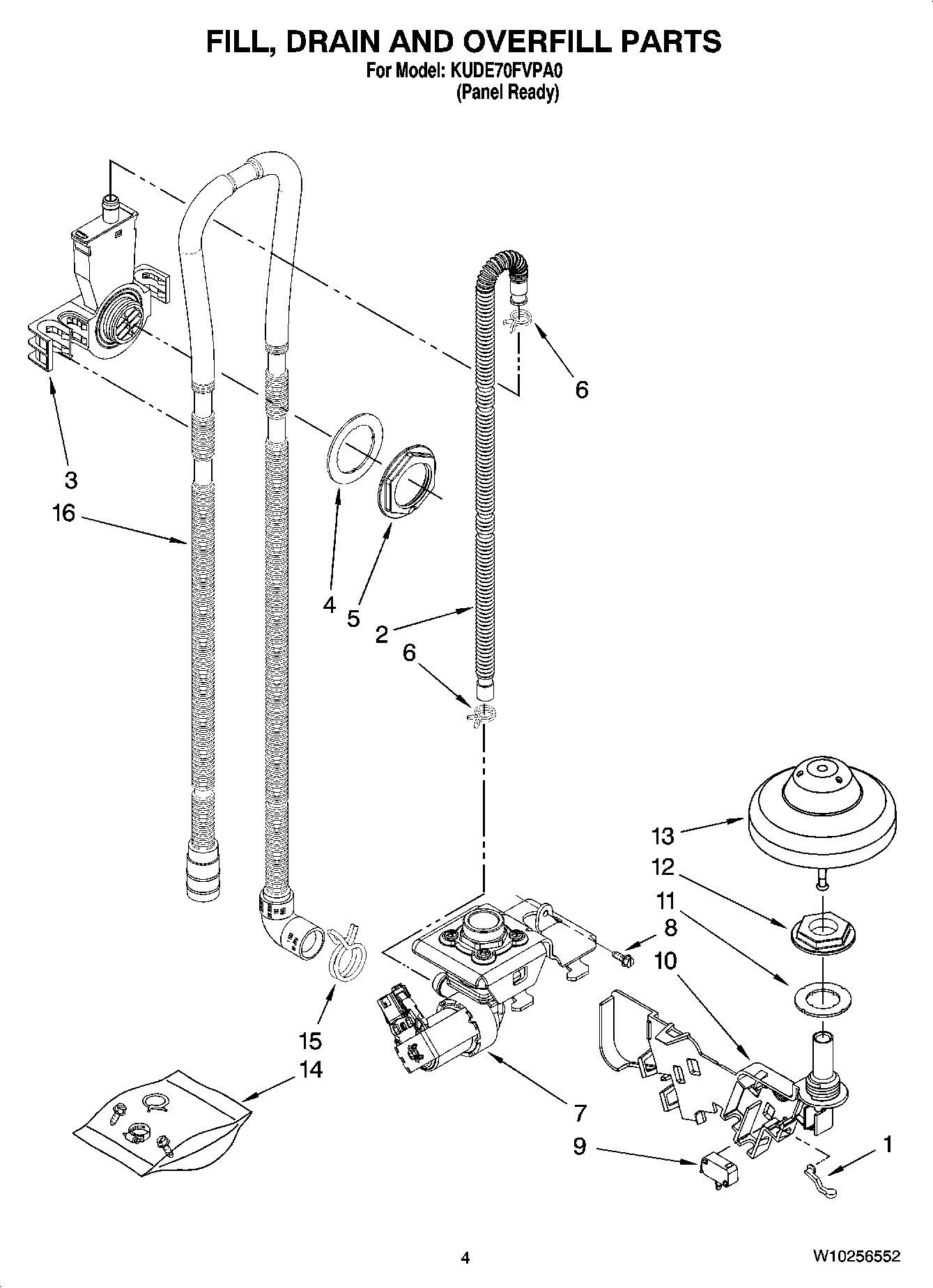 FILL, DRAIN AND OVERFILL PARTS
For Model: KUDE70FVPA0
(Panel Ready)

6
3
16
4
5
2
6
13
12
11
8
10
15
14
7
9
1

4

W10256552