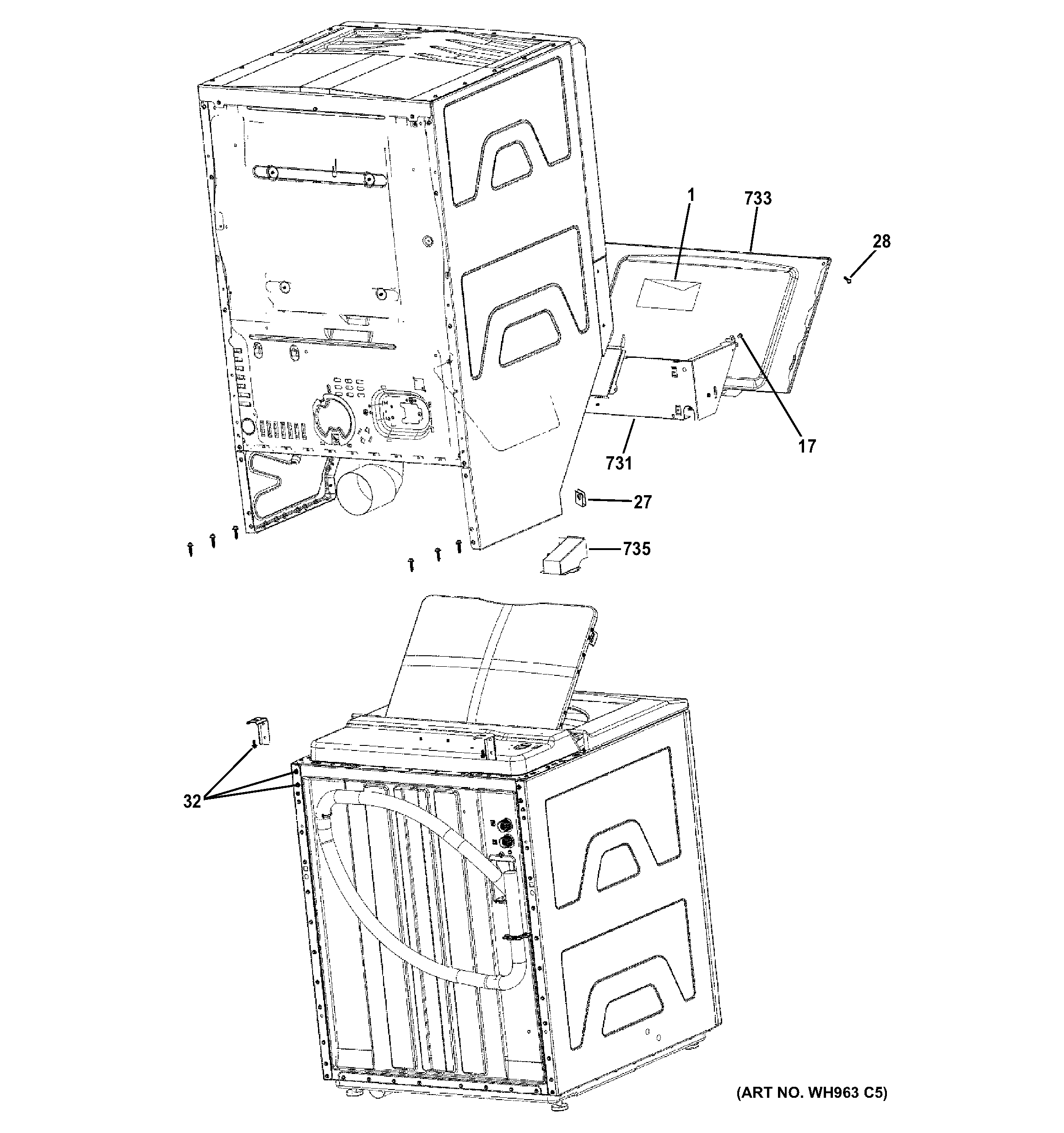 1
733
28
17
731
27
735
32
(ART NO. WH963 C5)