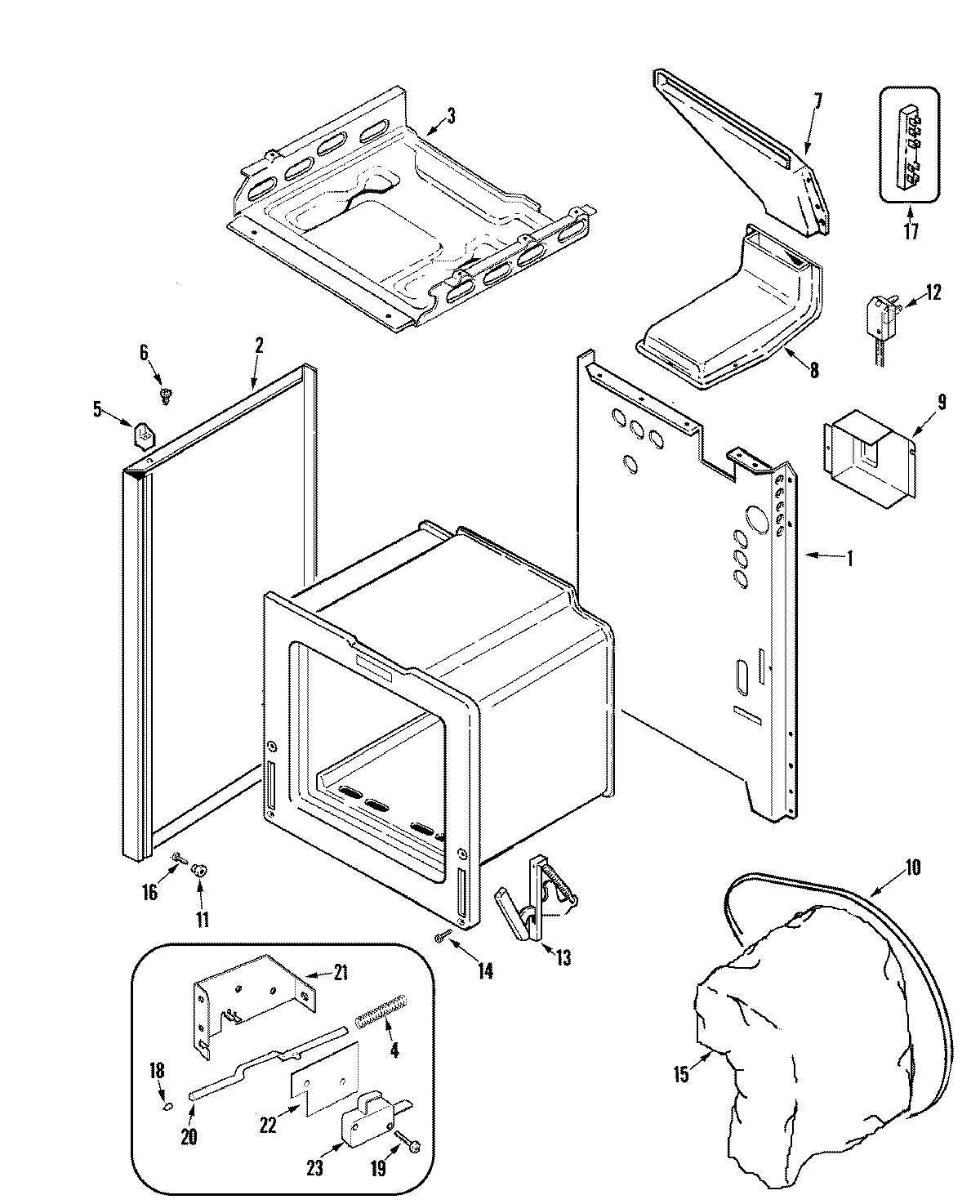 3
7
17
12
6
2
5
8
9
1
16
11
14
13
10
21
4
18
20
22
23
19
15