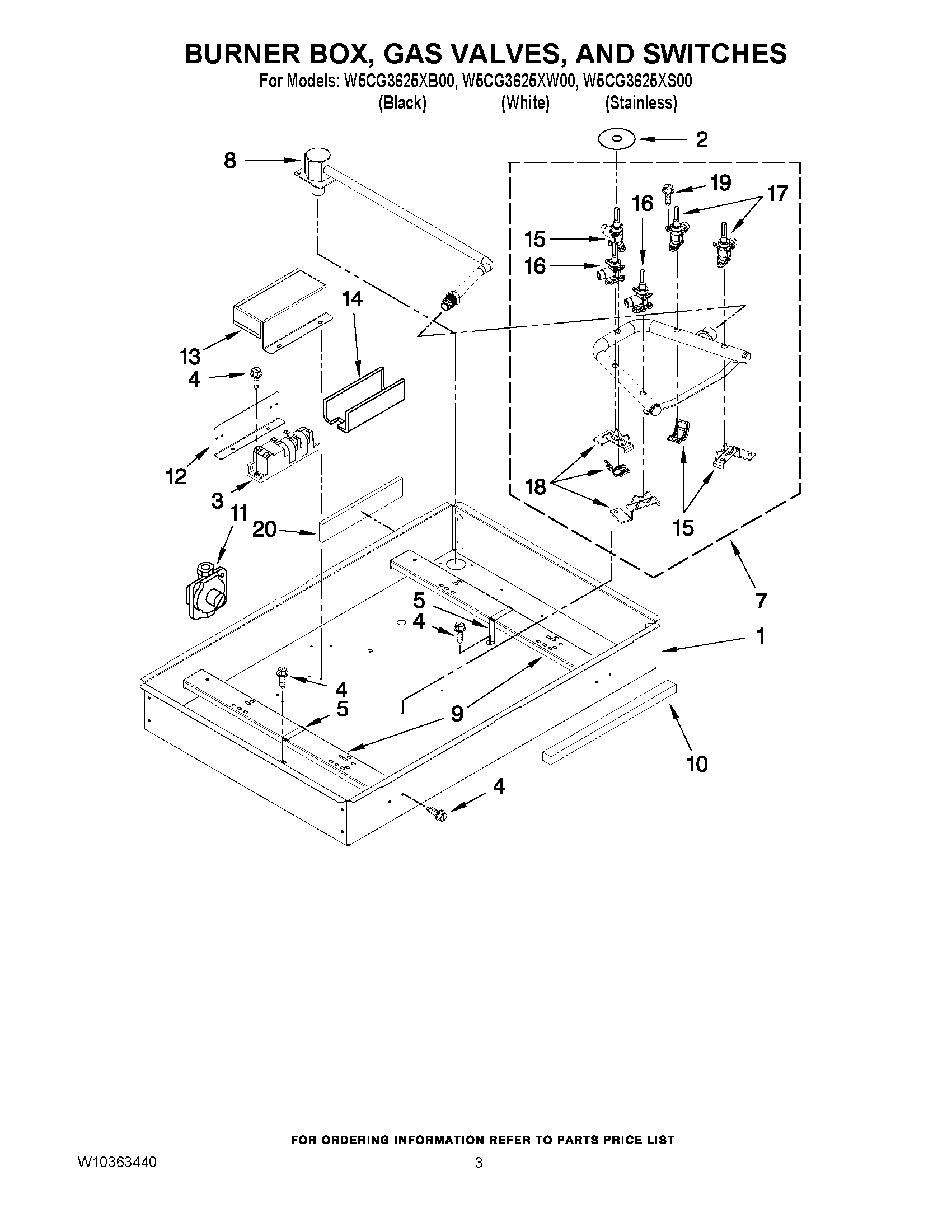 BURNER BOX, GAS VALVES, AND SWITCHES

For Models: W5CG3625XB00, W5CG3625XW00, W5CG3625XS00
(Black) (White) (Stainless)

2
8
19
17
16
15
16
14
13
4
12
3
11
20
18
15
7
5
4
1
4
5
9
10
4

FOR ORDERING INFORMATION REFER TO PARTS PRICE LIST

W10363440

3