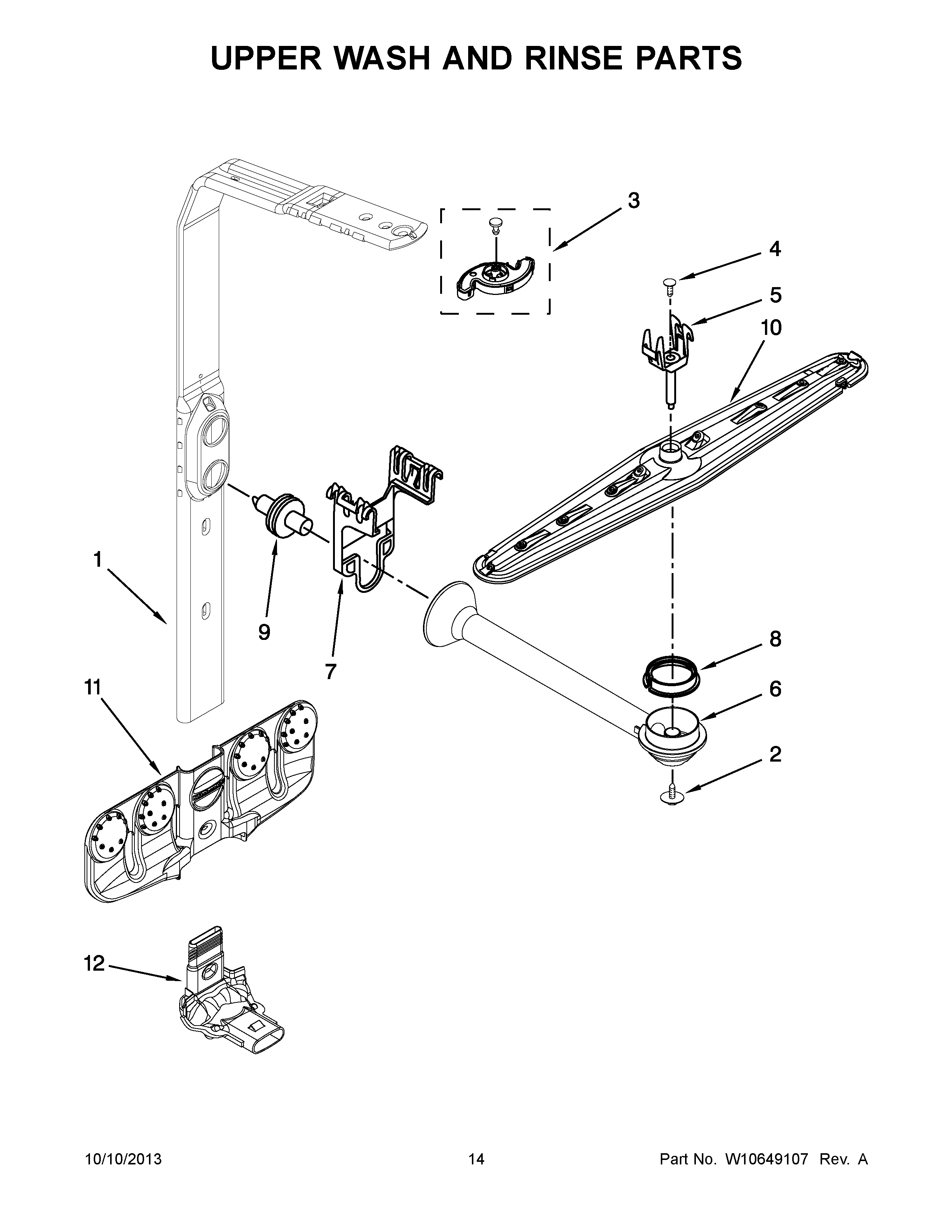 UPPER WASH AND RINSE PARTS

3

4

5

10

1

9

7

8

6

2

11

12

10/10/2013 14 Part No. W10649107 Rev. A