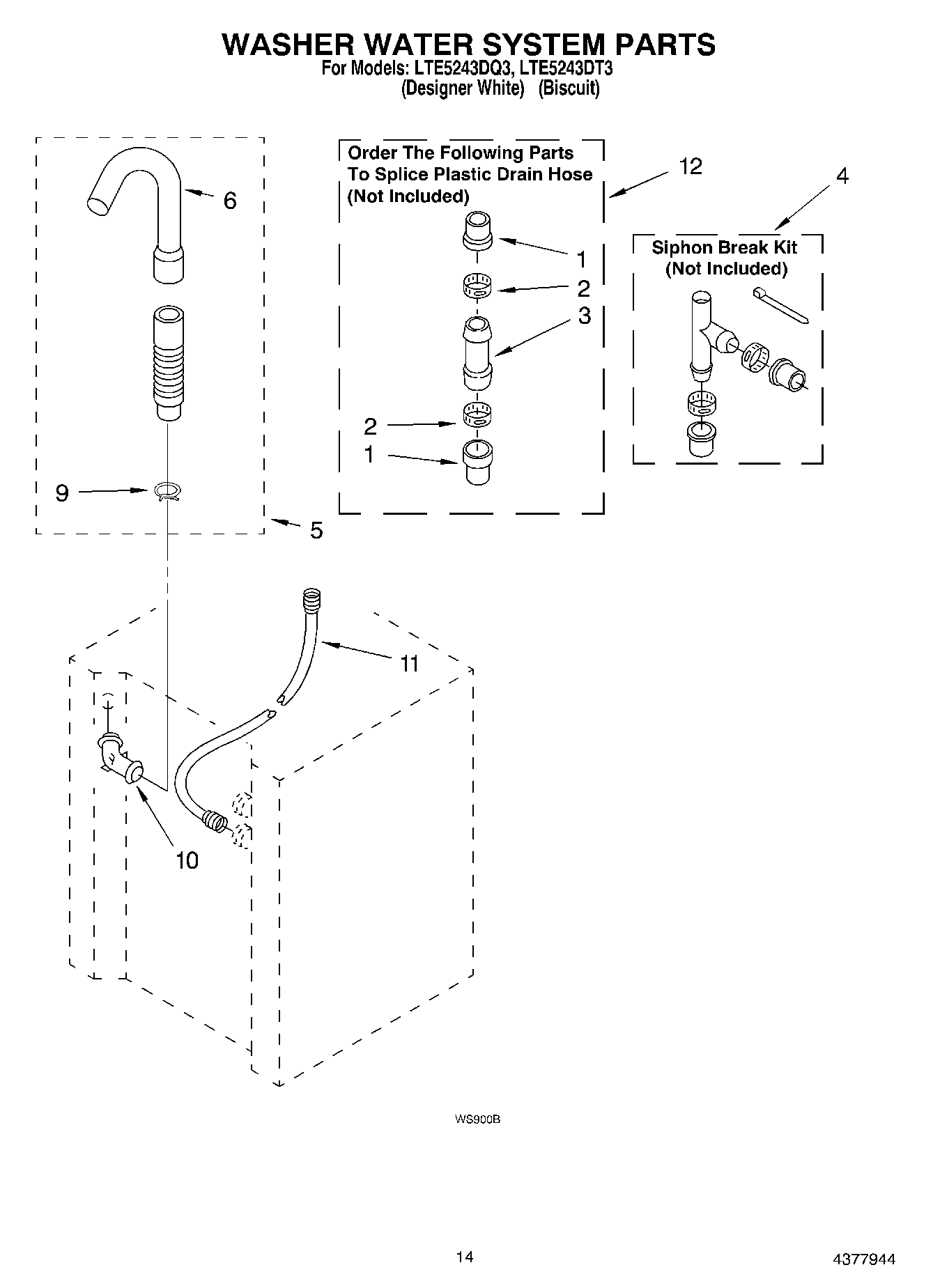 WASHER WATER SYSTEM PARTS
For Models: LTE5243DQ3, LTE5243DT3
(Designer White) (Biscuit)

6

Order The Following Parts To Splice Plastic Drain Hose (Not Included)

12

4

Siphon Break Kit (Not Included)

1
2
3
2
1

9

5

11

10

WS900B

14

4377944