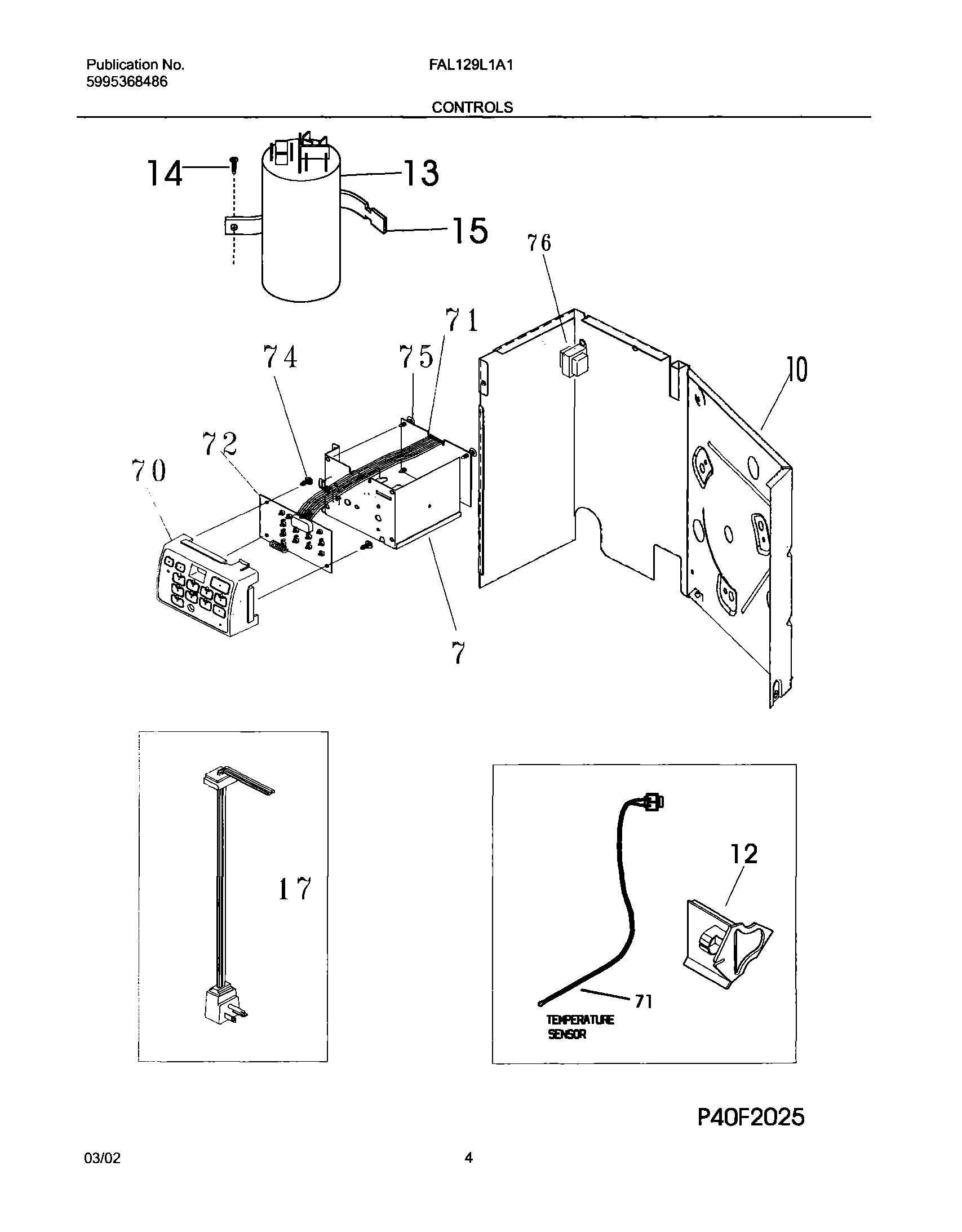 Publication No.
5995368486

FAL129L1A1

CONTROLS

14
13
15
76
71
74
75
10
72
70
7

17

12
71
TEMPERATURE SENSOR

P40F2025

03/02

4