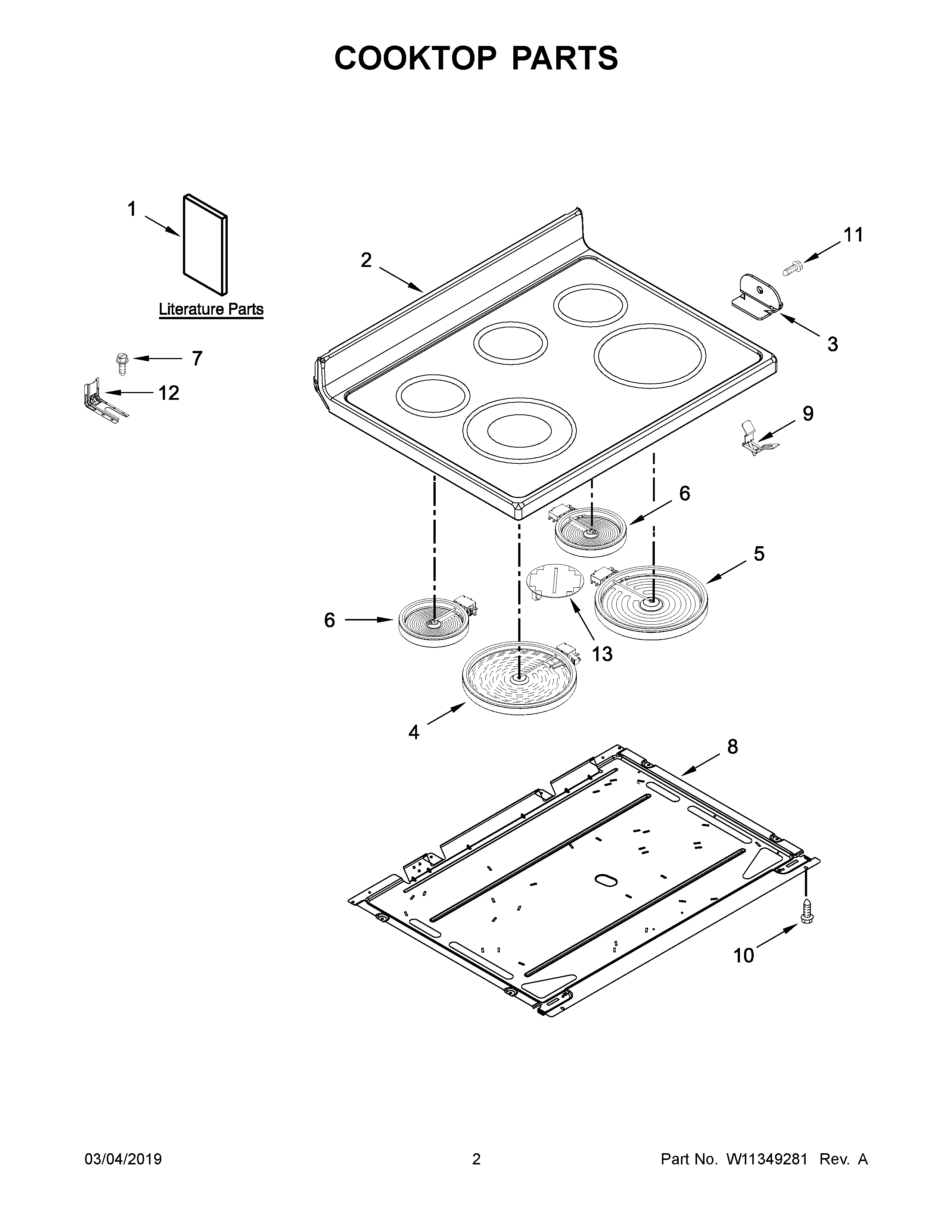 COOKTOP PARTS

1

Literature Parts

2

11

3

7

12

9

6

5

6

13

4

8

10

03/04/2019

2

Part No. W11349281 Rev. A