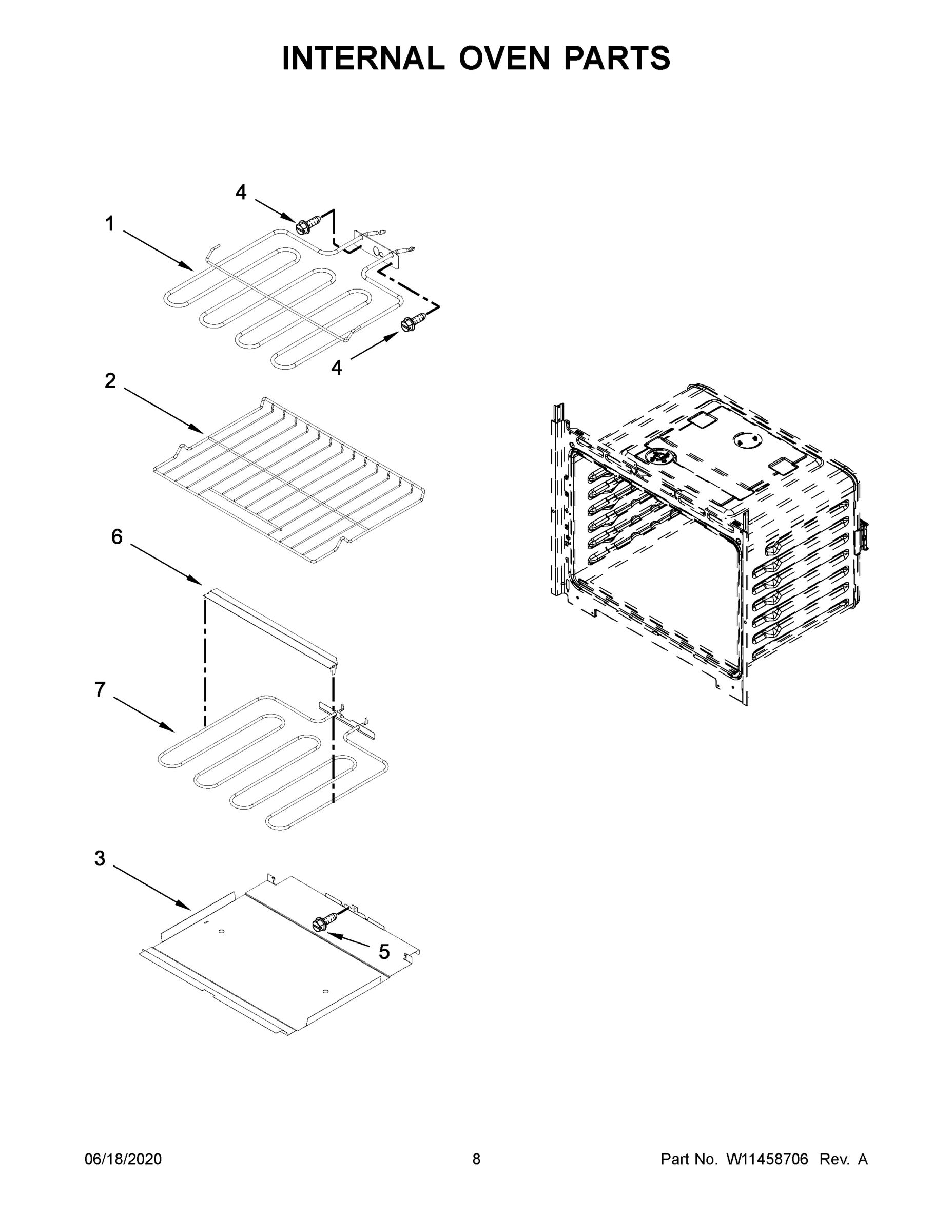 INTERNAL OVEN PARTS

4

1

4

2

6

7

3

5

06/18/2020

8

Part No. W11458706 Rev. A