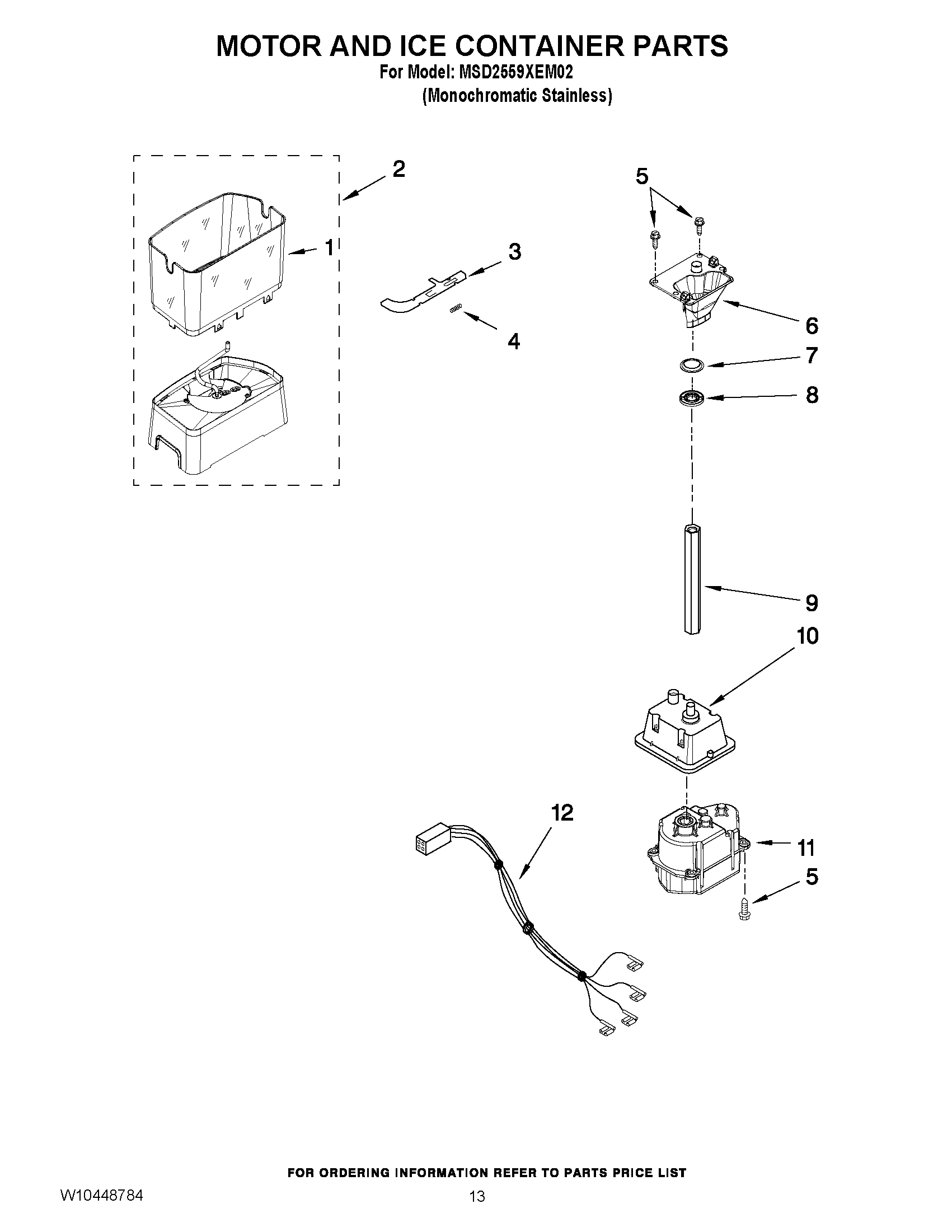 MOTOR AND ICE CONTAINER PARTS
For Model: MSD2559XEM02
(Monochromatic Stainless)

2
1
3
4
5
6
7
8
9
10
12
11
5

FOR ORDERING INFORMATION REFER TO PARTS PRICE LIST

W10448784

13